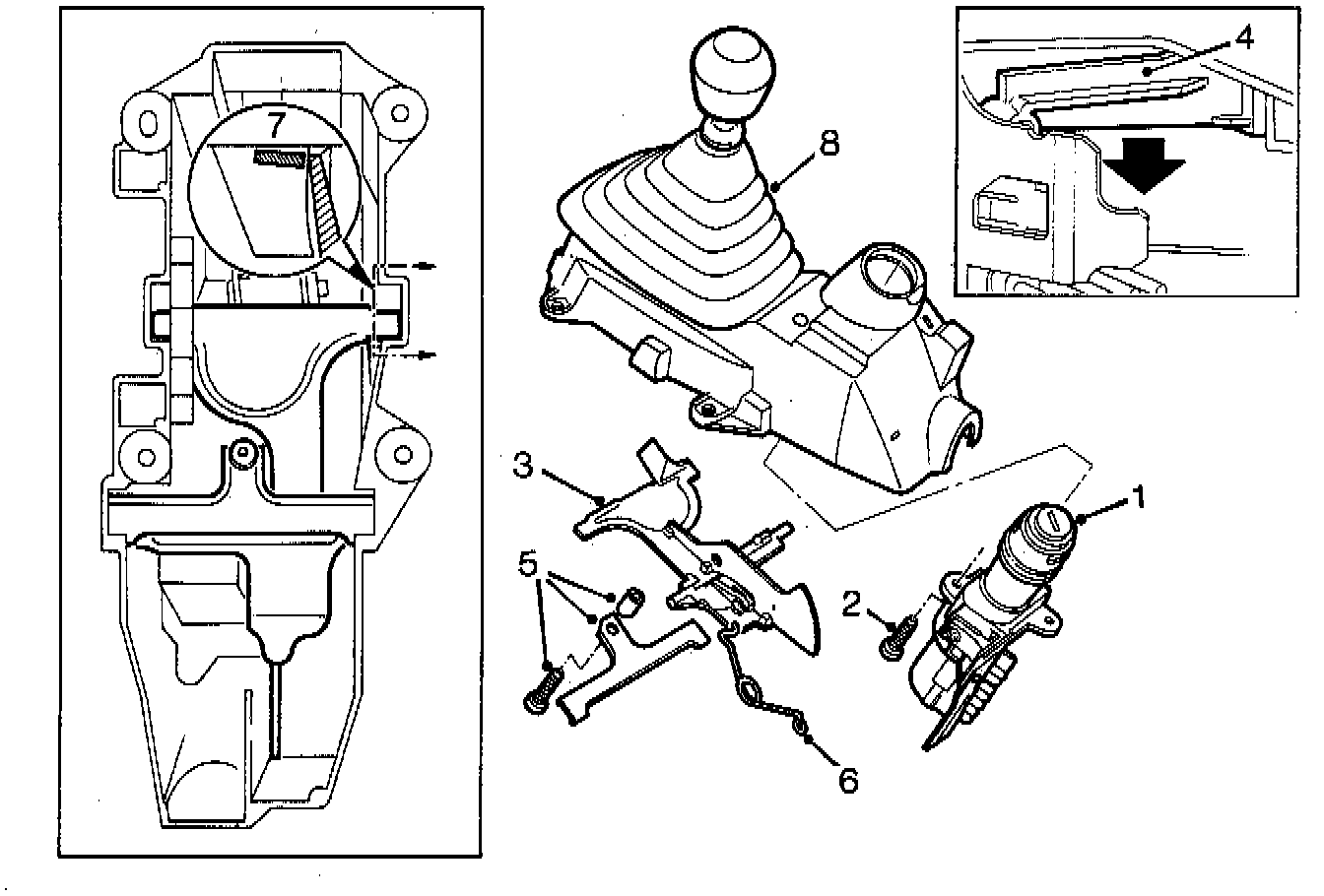 7
8
4
3
1
5
2
6