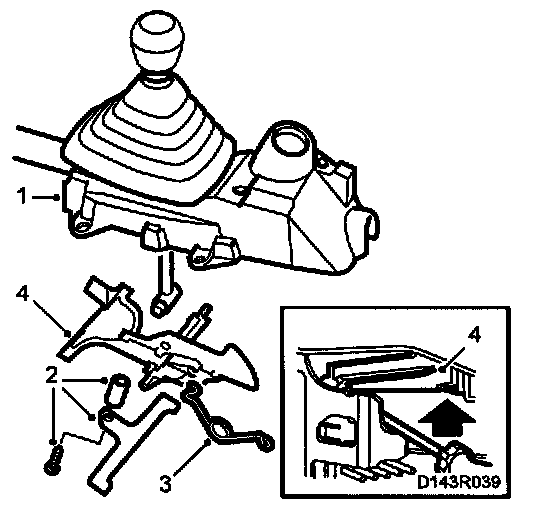 1
4
2
3
4
D143R039