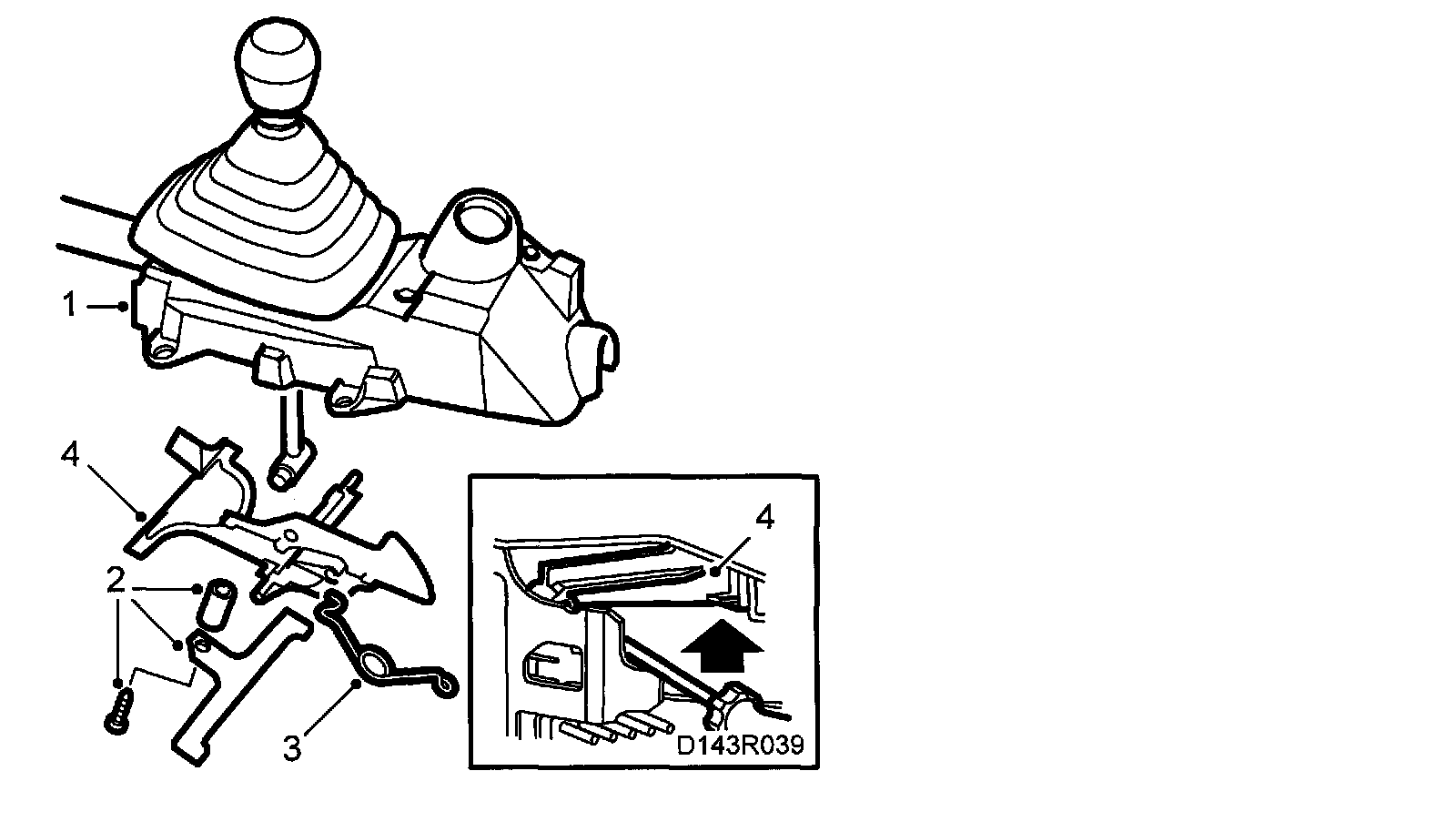 1
4
2
3
4
D143R039