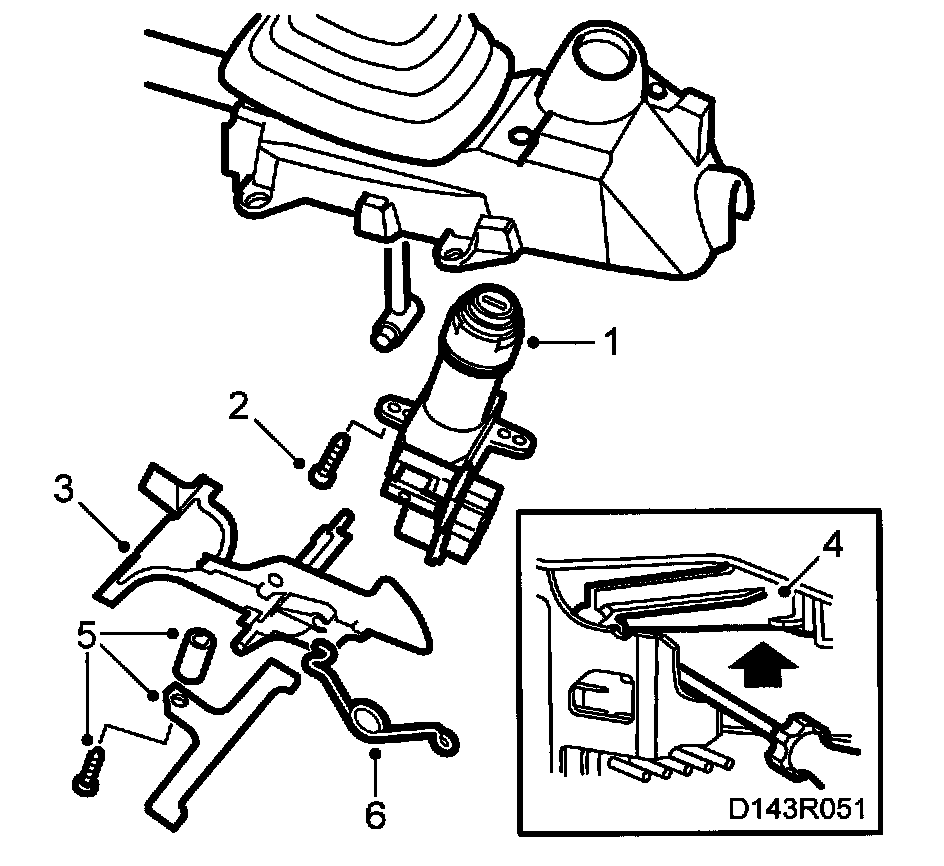 1
2
3
4
5
6
D143R051