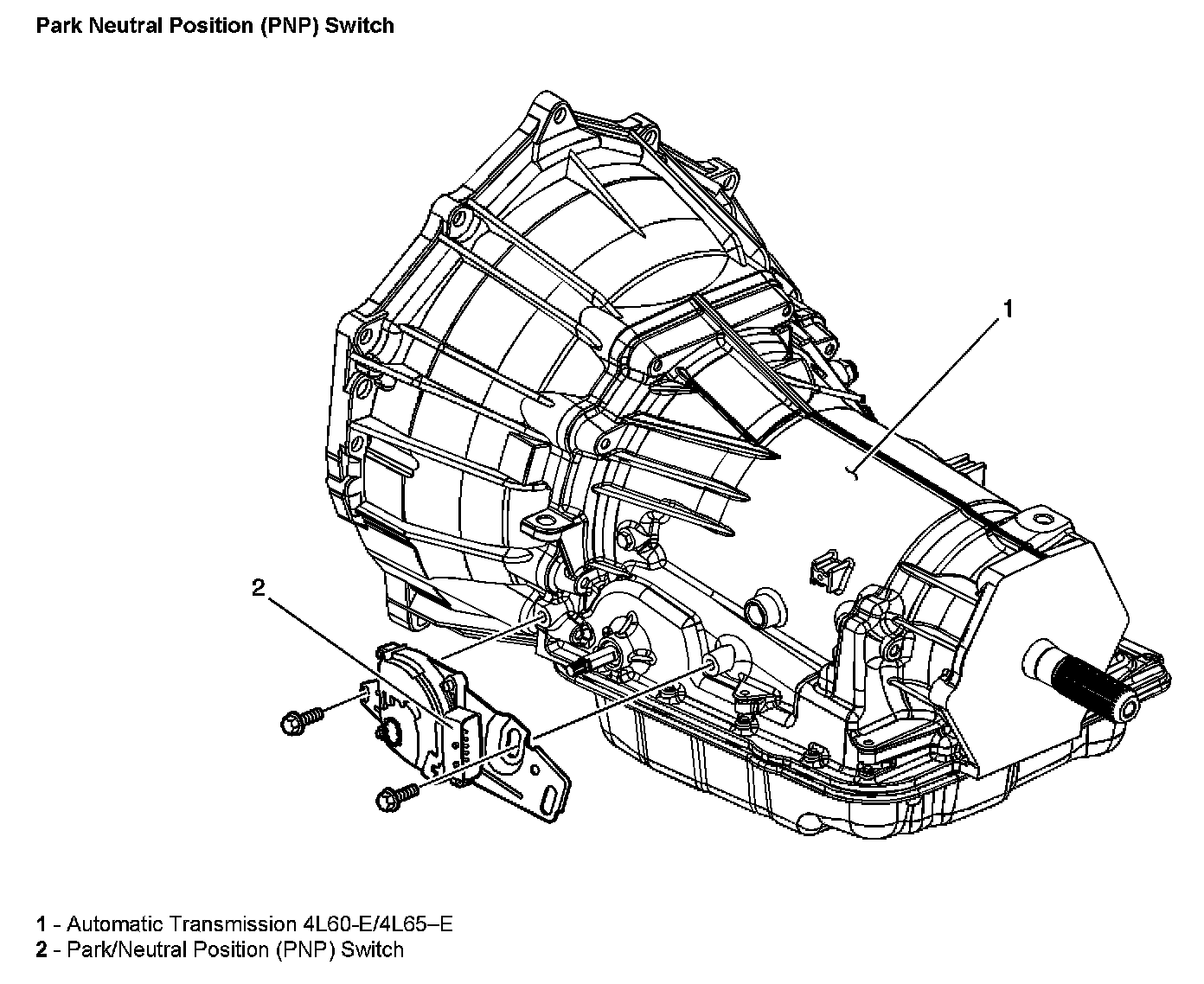 Park Neutral Position (PNP) Switch

1

2

1 - Automatic Transmission 4L60-E/4L65–E
2 - Park/Neutral Position (PNP) Switch