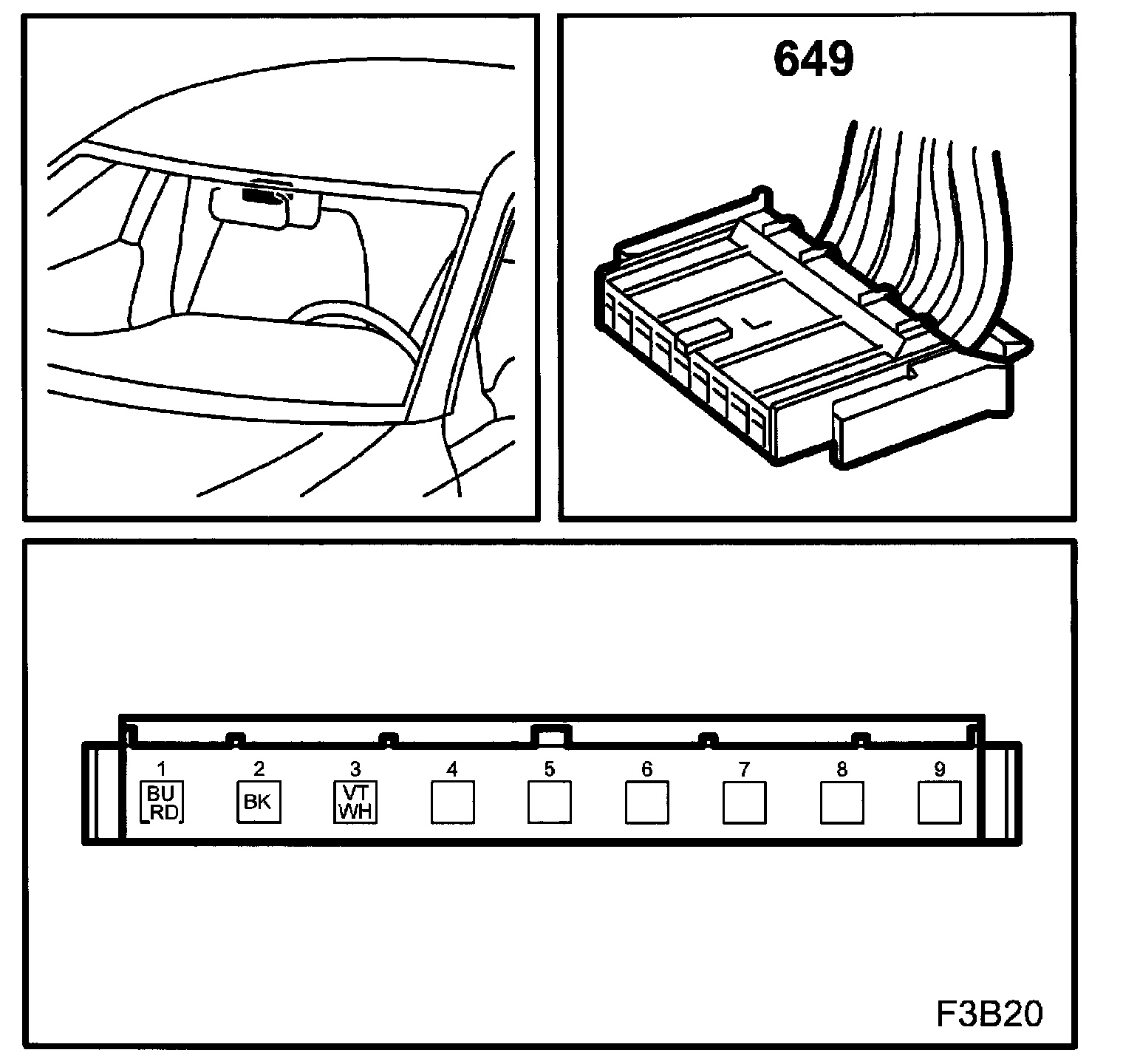 649

1
BU
RD

2
BK

3
VT
WH

4

5

6

7

8

9

F3B20