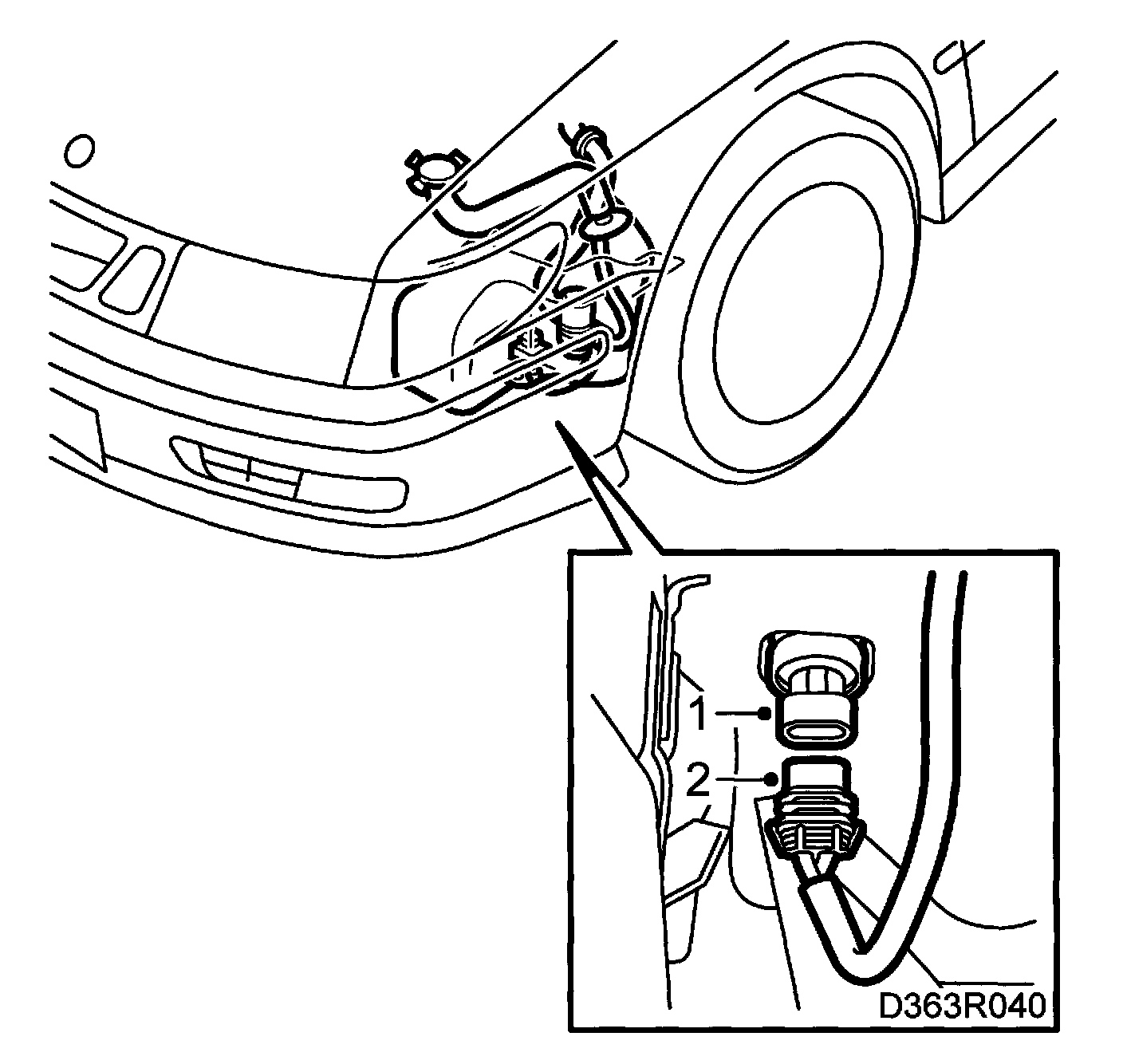 1
2
D363R040