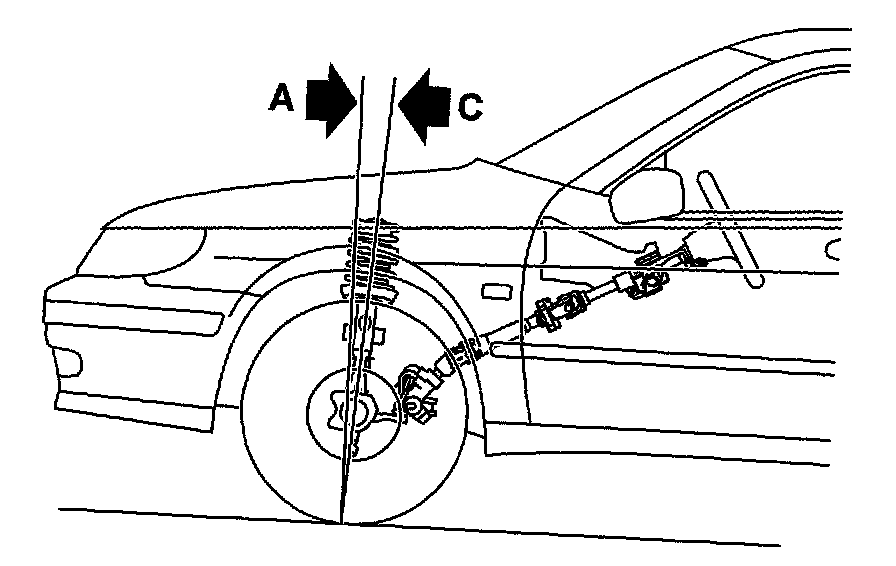 A
C