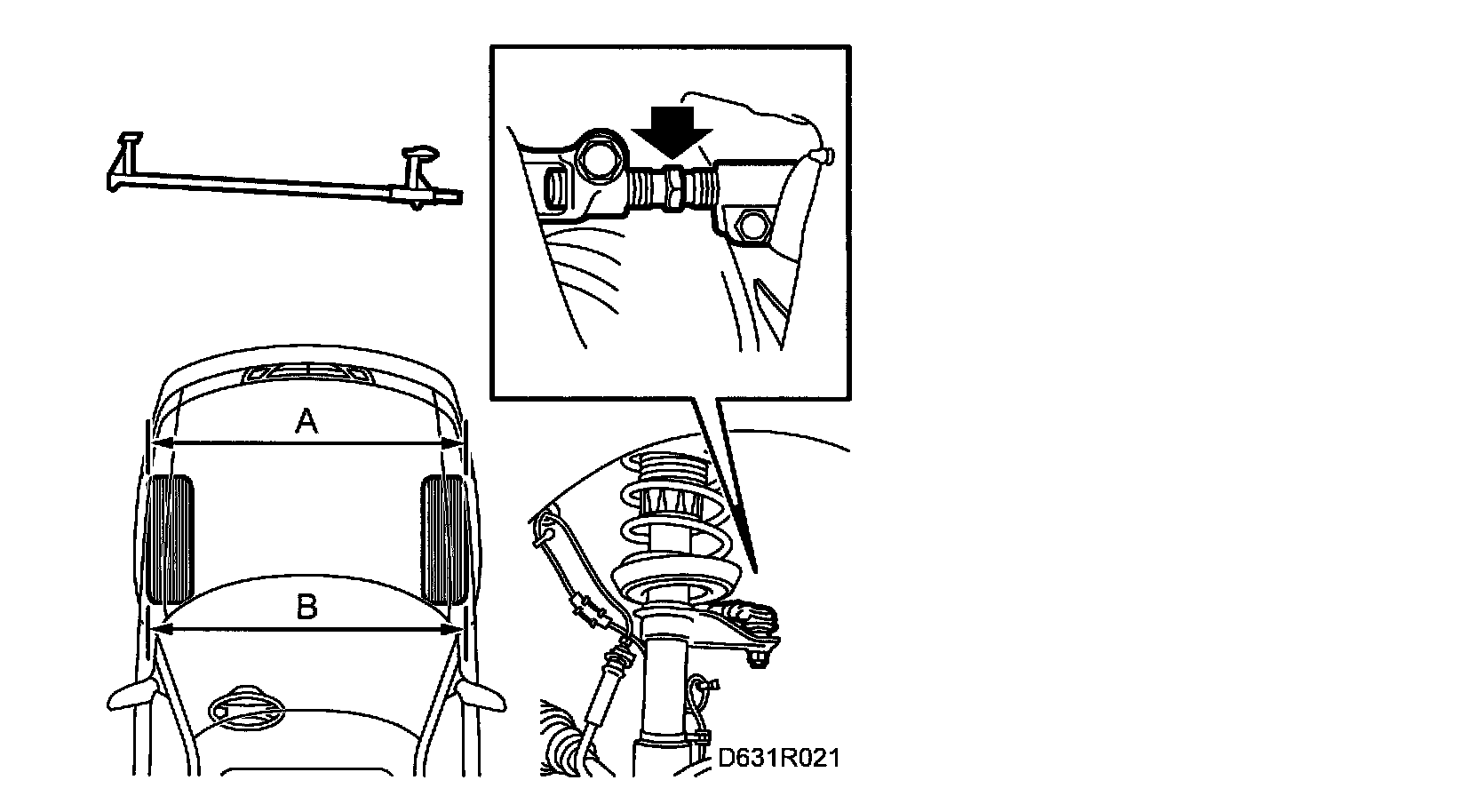 A
B
D631R021