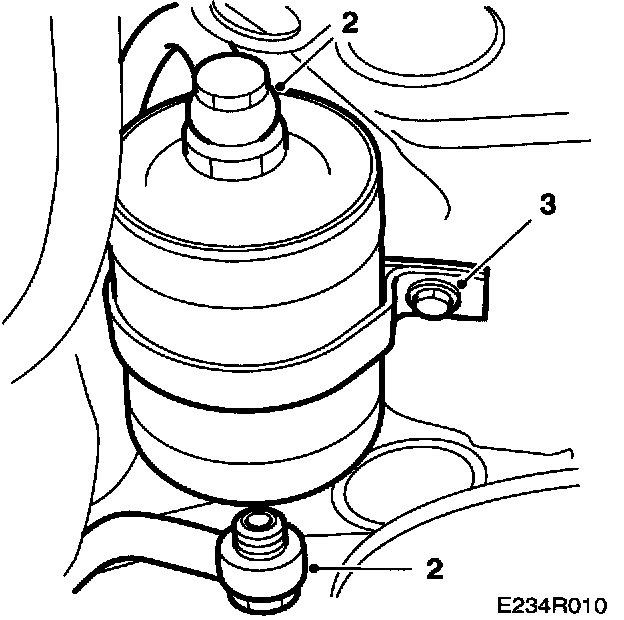 2
3
2
E234R010