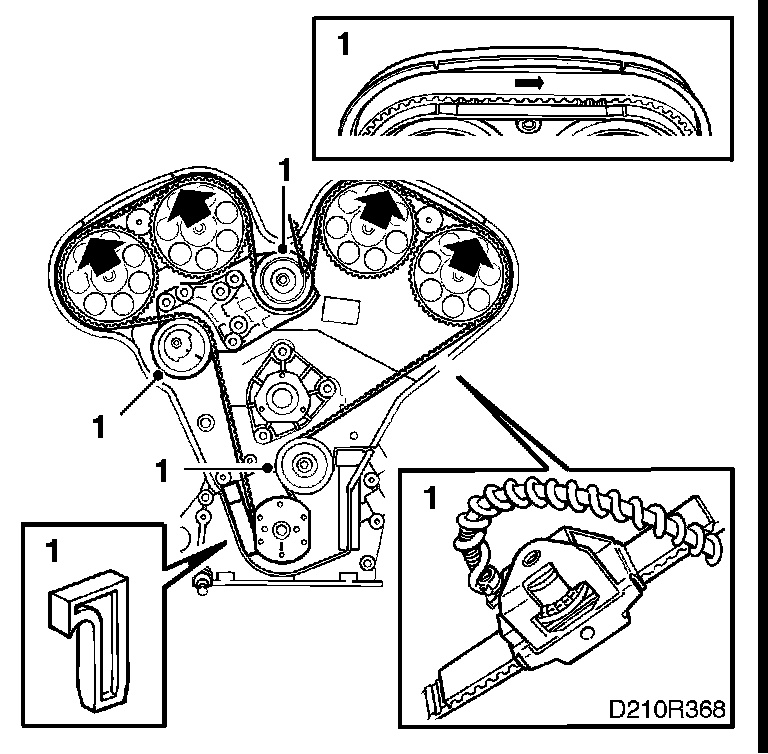 1

1

1

1

1

1

D210R368