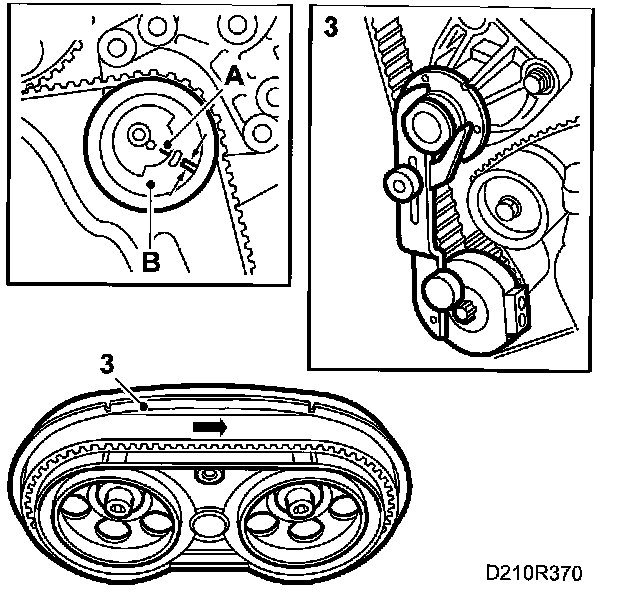 A
B
3
3
D210R370