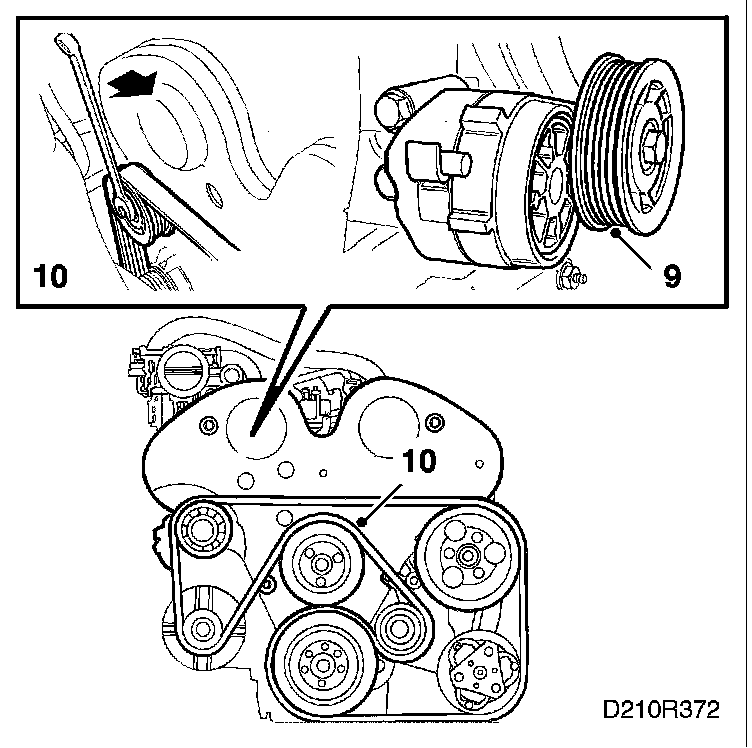 10

9

10

D210R372