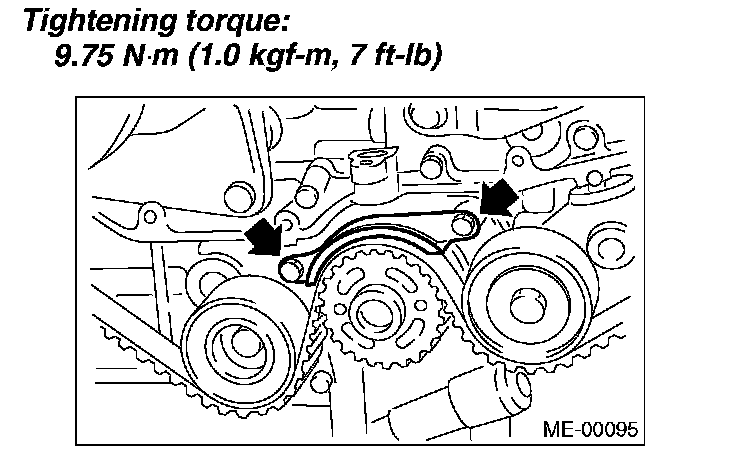 Tightening torque:
9.75 N·m (1.0 kgf-m, 7 ft-lb)

ME-00095