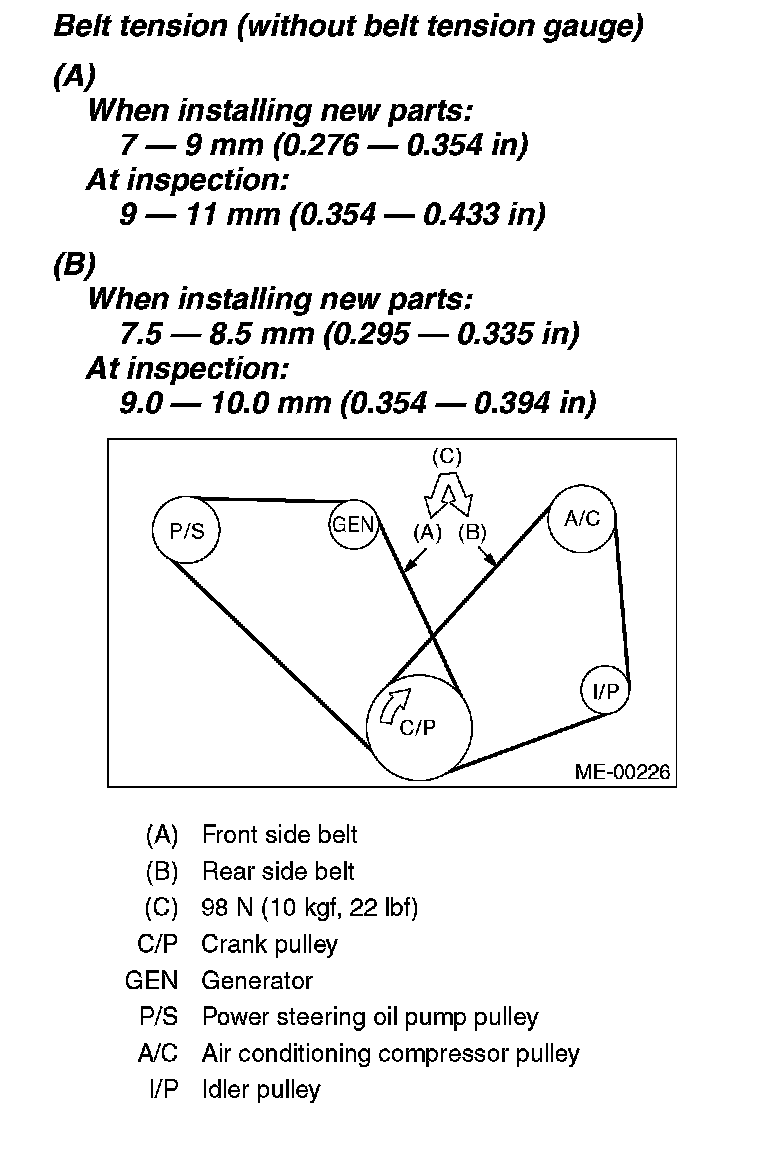 Belt tension (without belt tension gauge)

(A)

When installing new parts:

7 — 9 mm (0.276 — 0.354 in)

At inspection:

9 — 11 mm (0.354 — 0.433 in)

(B)

When installing new parts:

7.5 — 8.5 mm (0.295 — 0.335 in)

At inspection:

9.0 — 10.0 mm (0.354 — 0.394 in)

(C)
P/S
GEN
(A)
(B)
A/C
I/P
C/P
ME-00226

(A) Front side belt
(B) Rear side belt
(C) 98 N (10 kgf, 22 lbf)
C/P Crank pulley
GEN Generator
P/S Power steering oil pump pulley
A/C Air conditioning compressor pulley
I/P Idler pulley