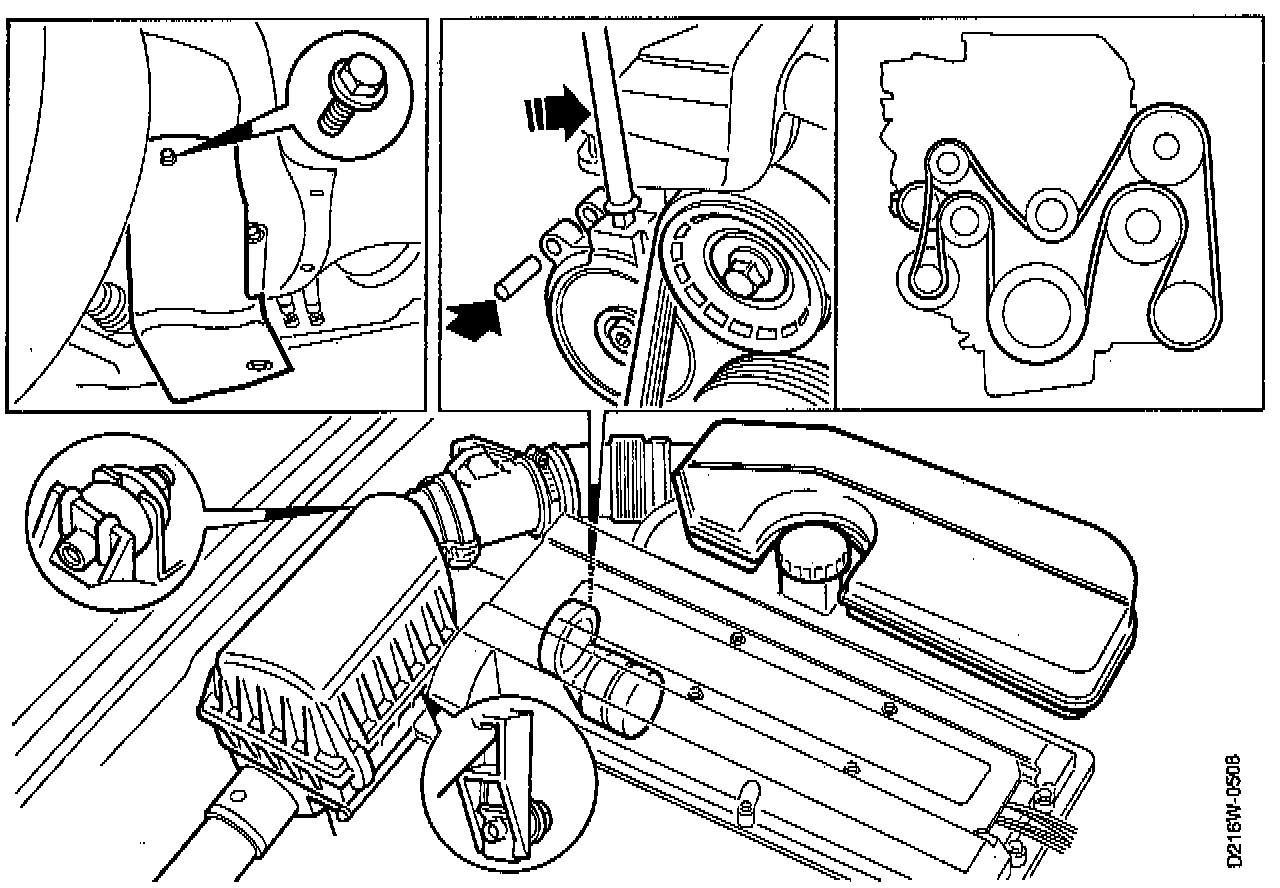 D216W-0508