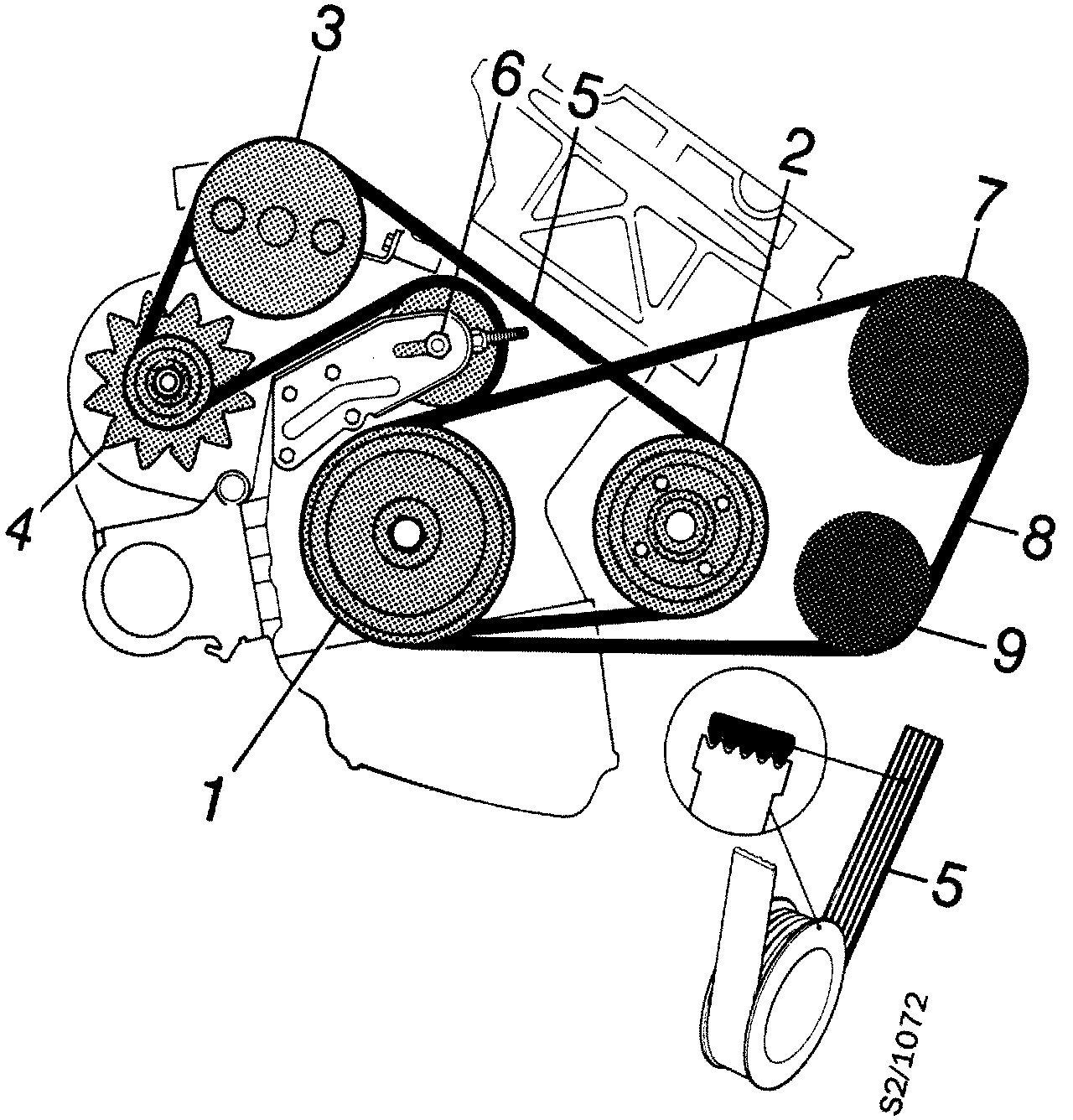 3
6
5
2
7
4
8
9
1
5
S2/1072