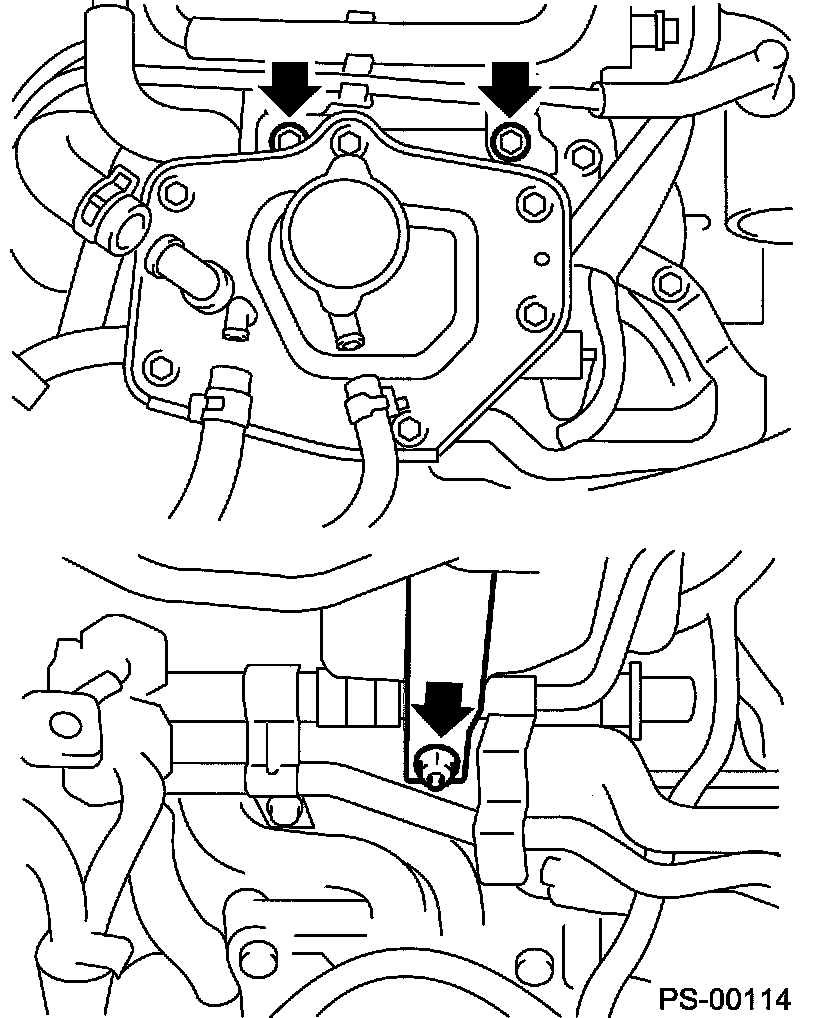 PS-00114