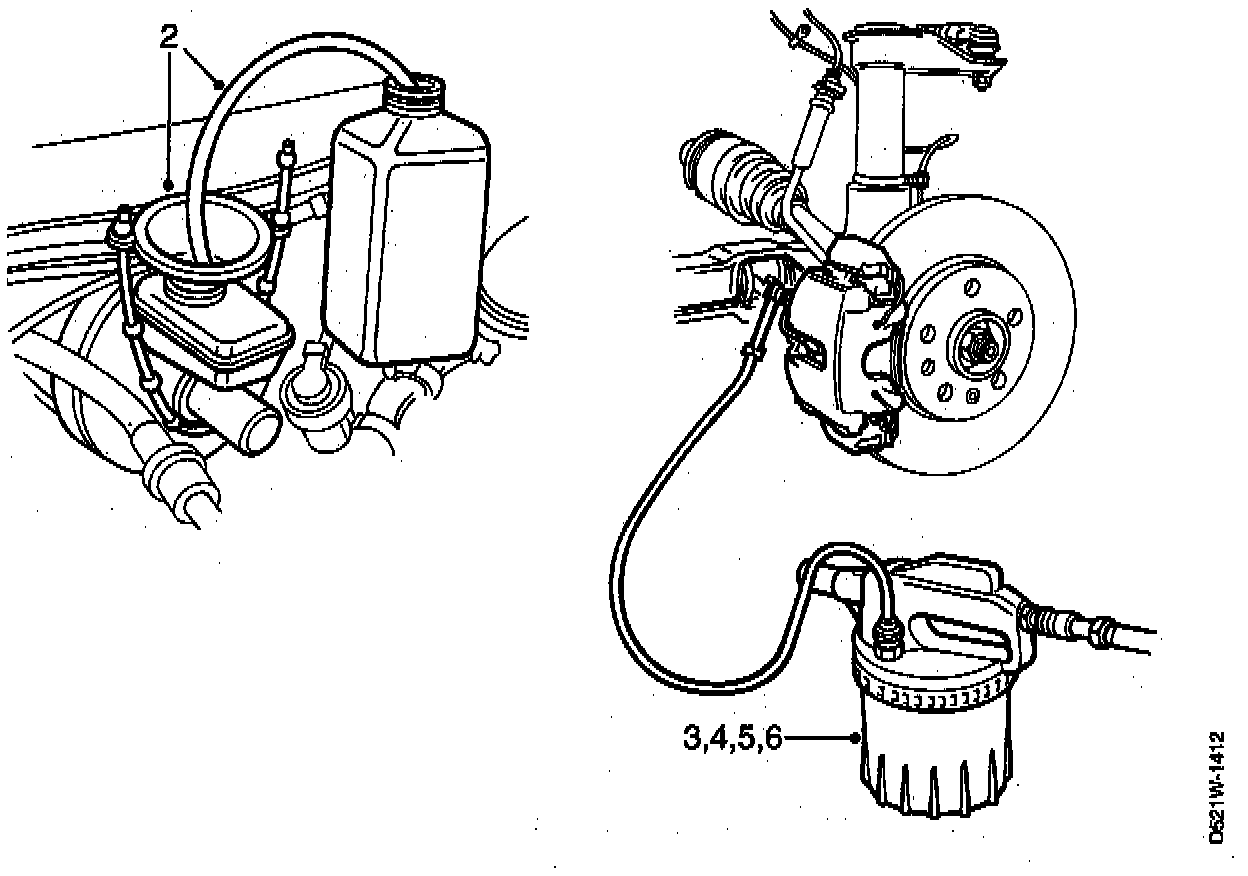 2

3,4,5,6

D521W-1412