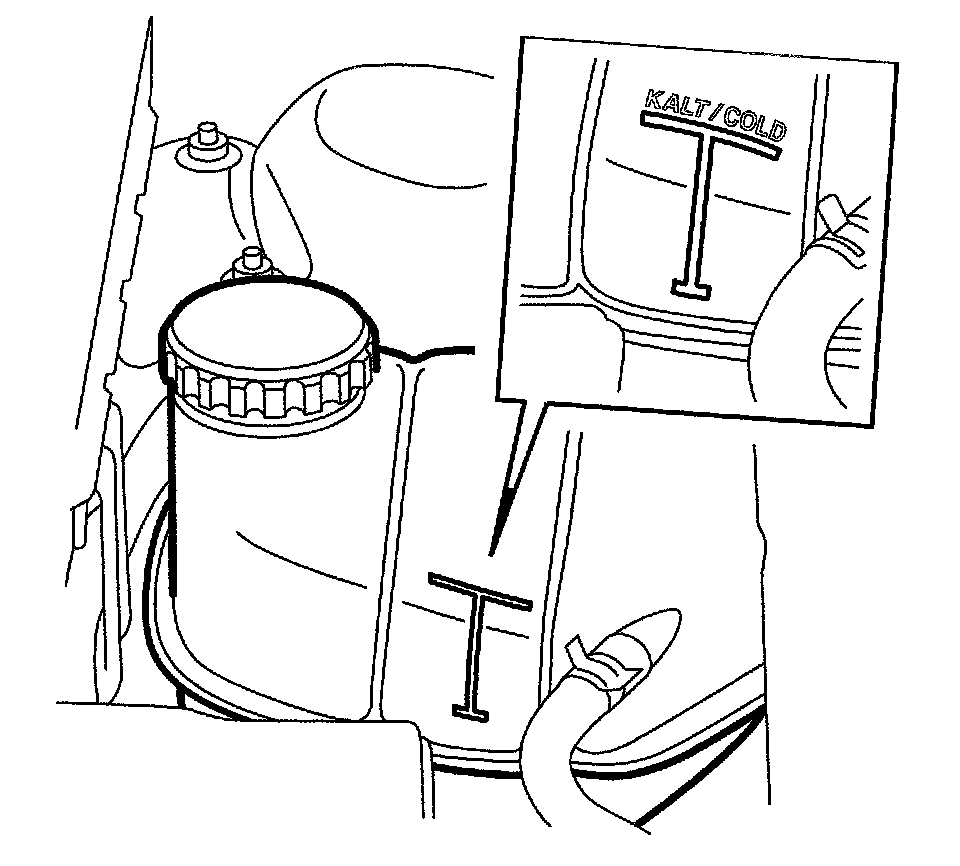 KALT / COLD