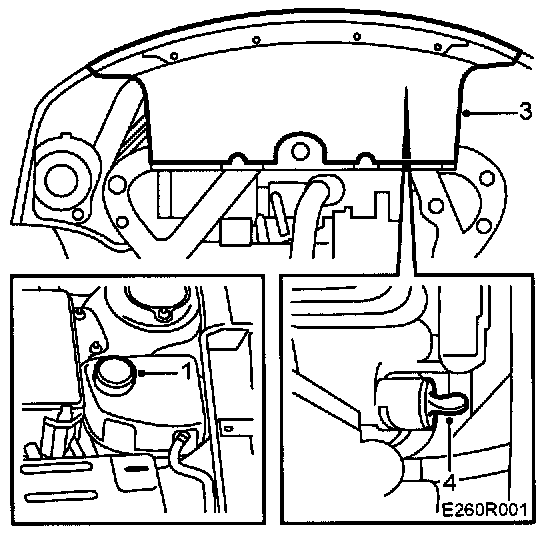 3
1
4
E260R001