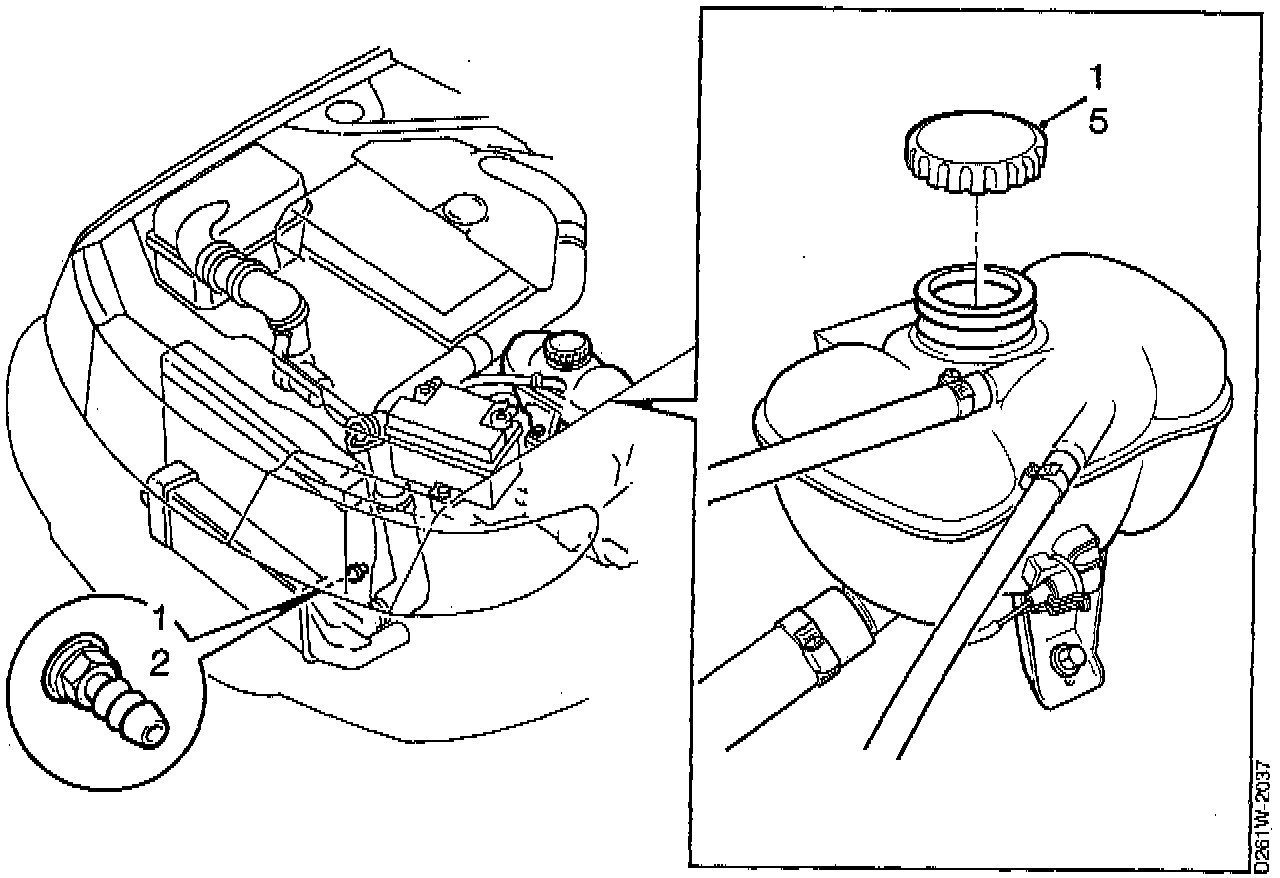 1
5
1
2
D261W-2037