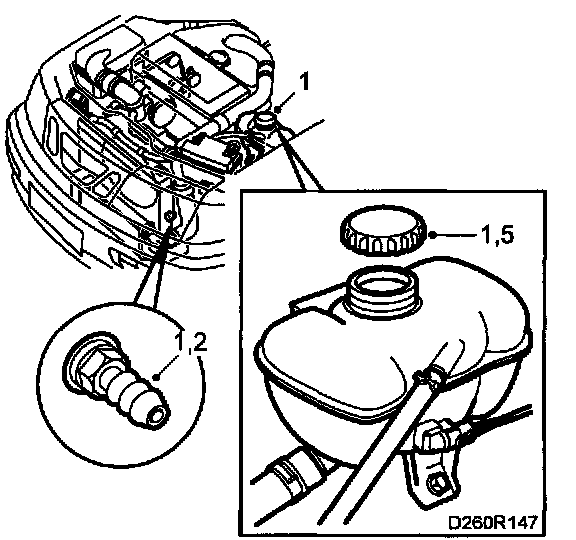 1

1,5

1,2

D260R147