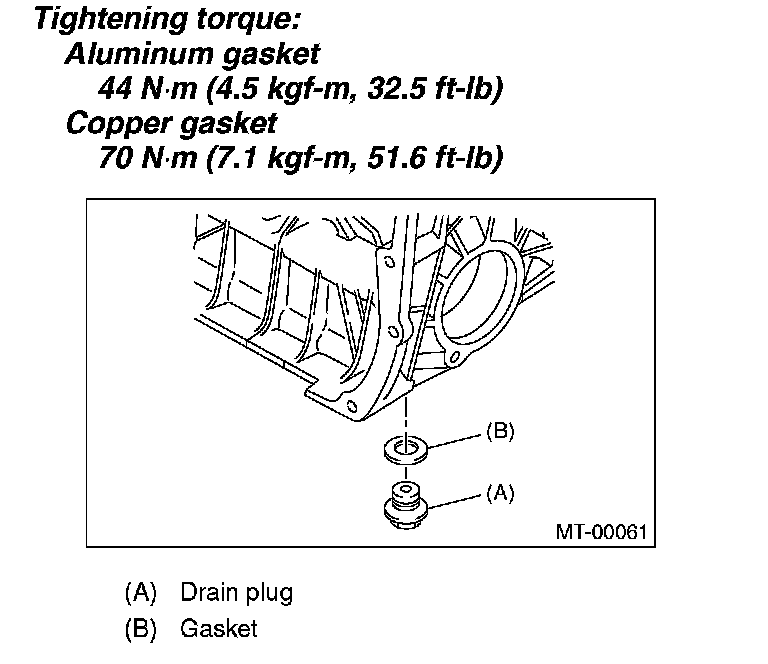 Tightening torque:
Aluminum gasket
44 N·m (4.5 kgf-m, 32.5 ft-lb)
Copper gasket
70 N·m (7.1 kgf-m, 51.6 ft-lb)

(B)
(A)
MT-00061

(A) Drain plug
(B) Gasket