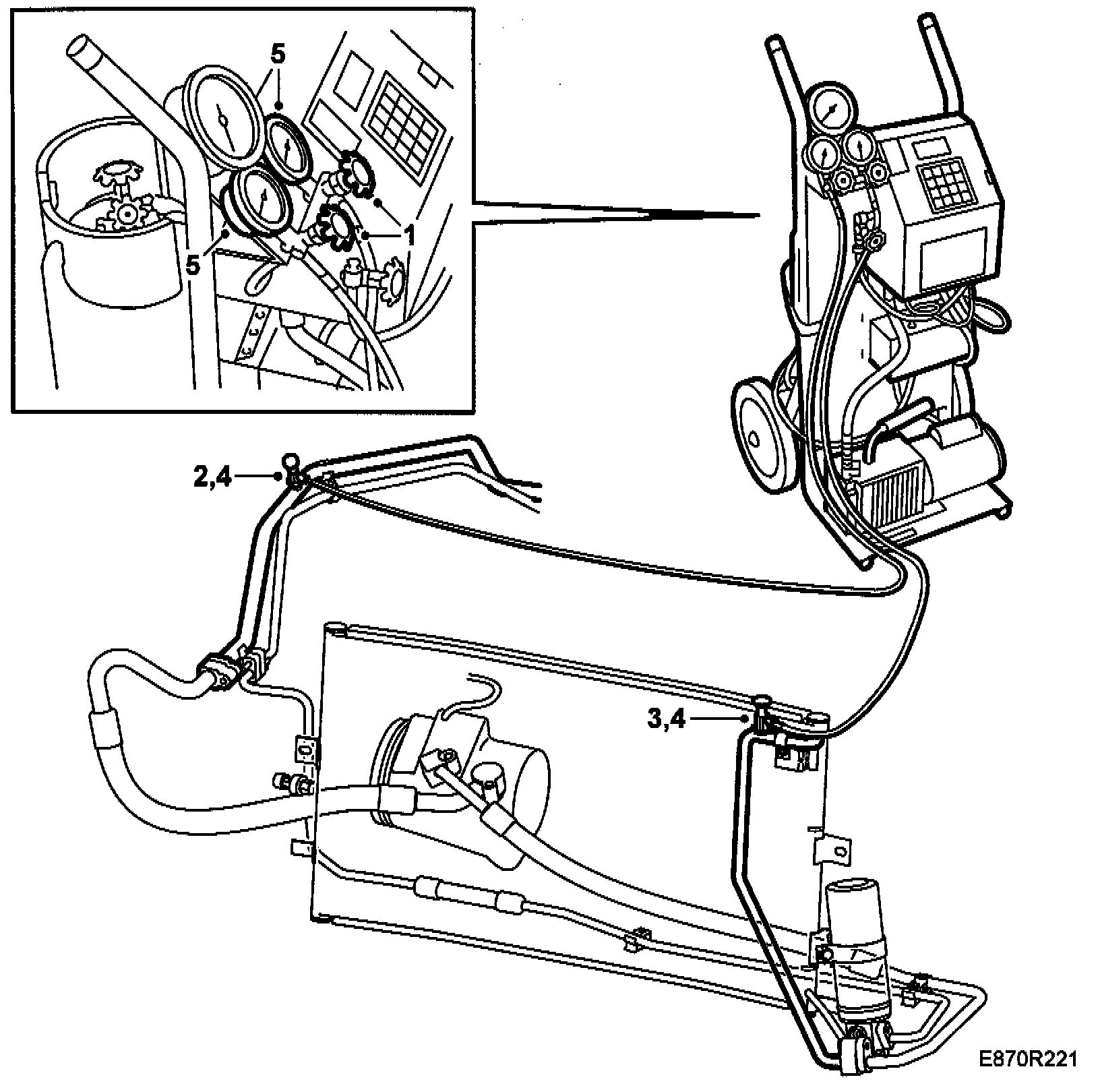 5
1
5
2,4
3,4
E870R221