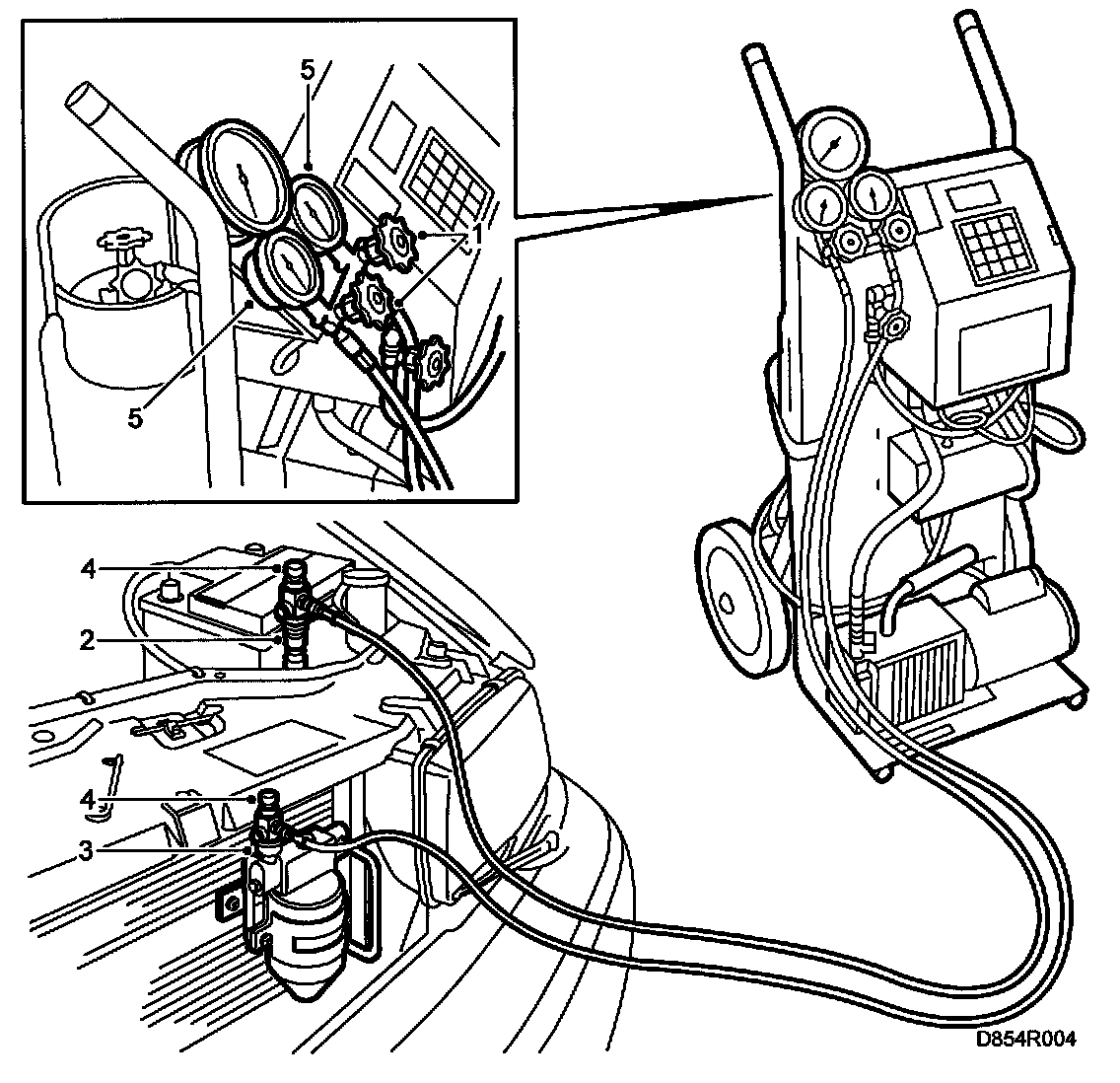 5
1
5
4
2
4
3
D854R004