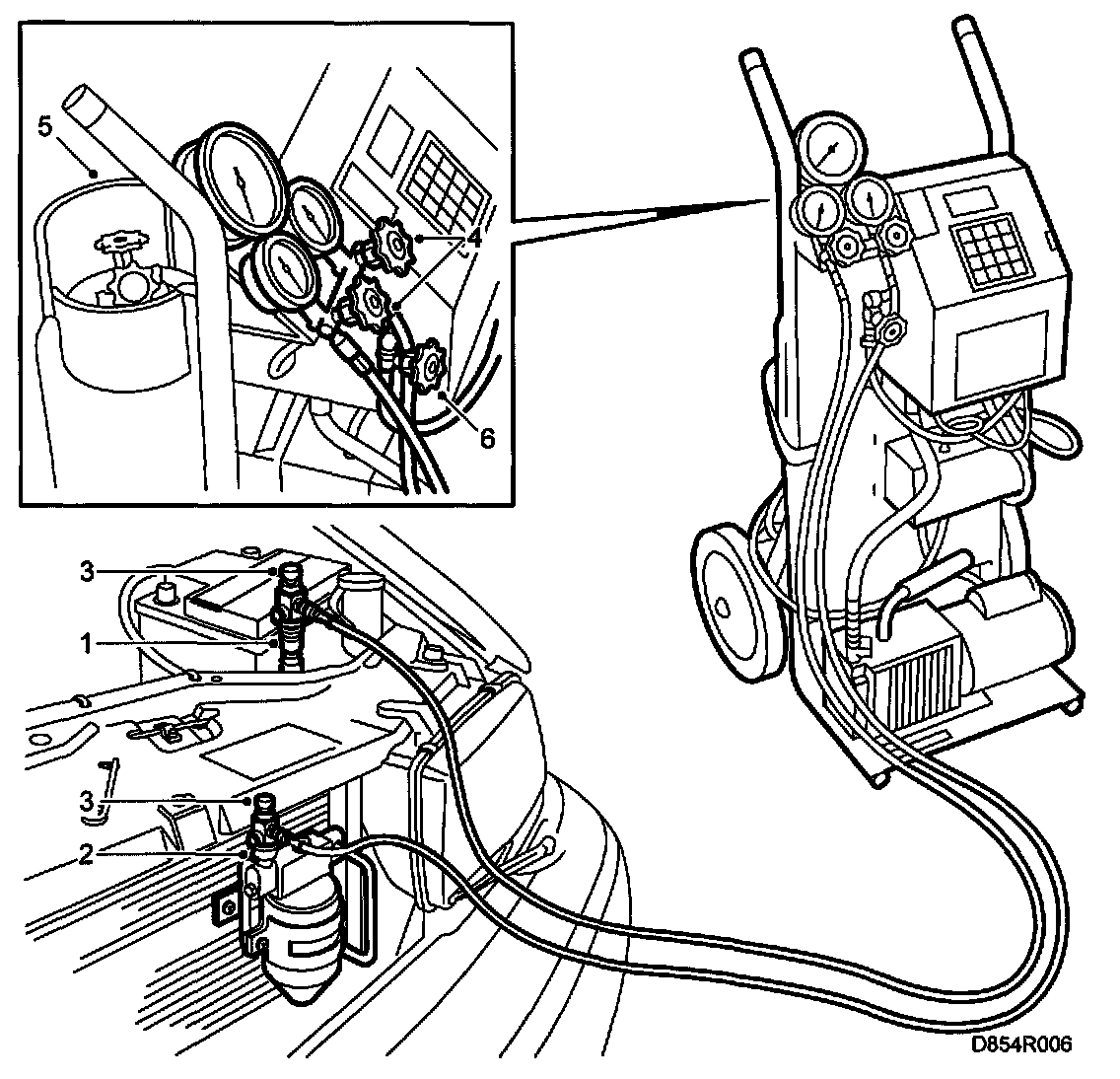 5
4
6
3
1
3
2
D854R006