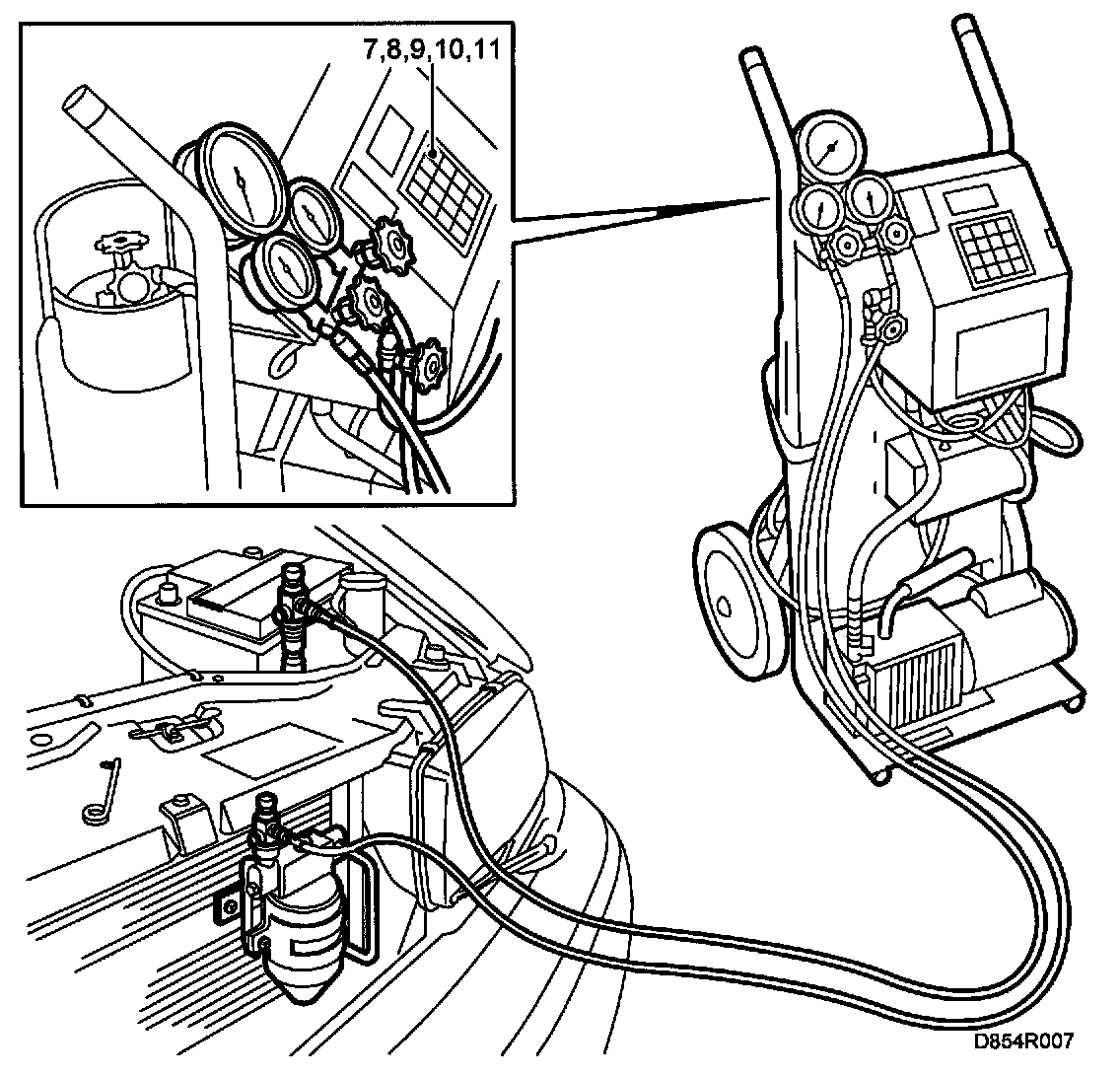 7,8,9,10,11

D854R007