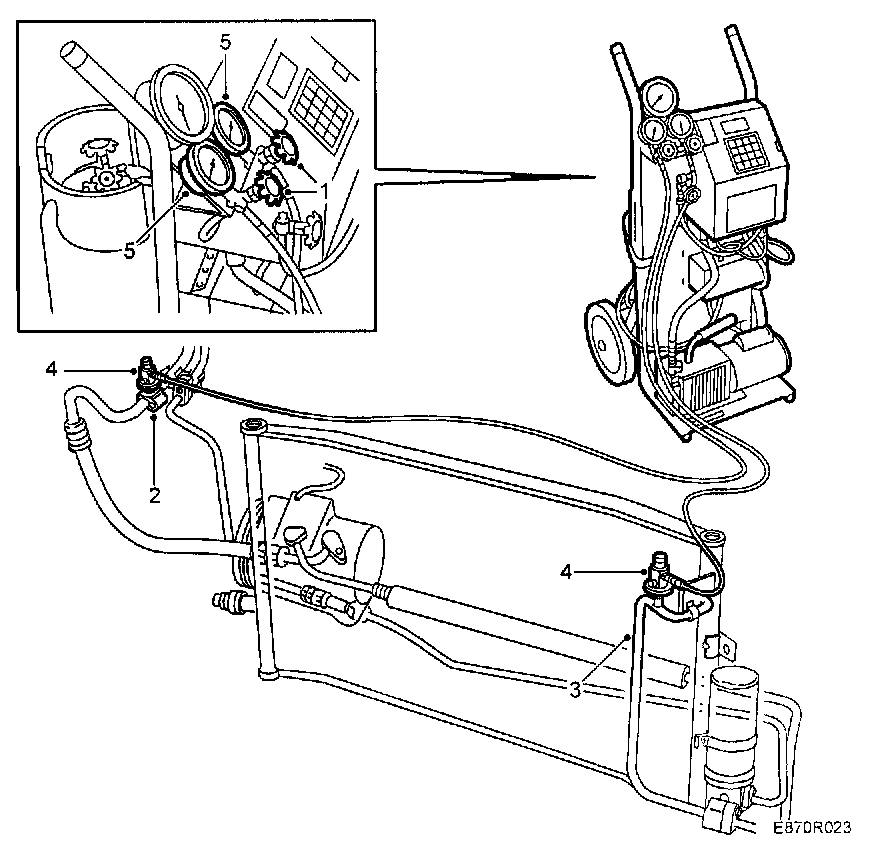 5
1
5
4
2
4
3
E870R023