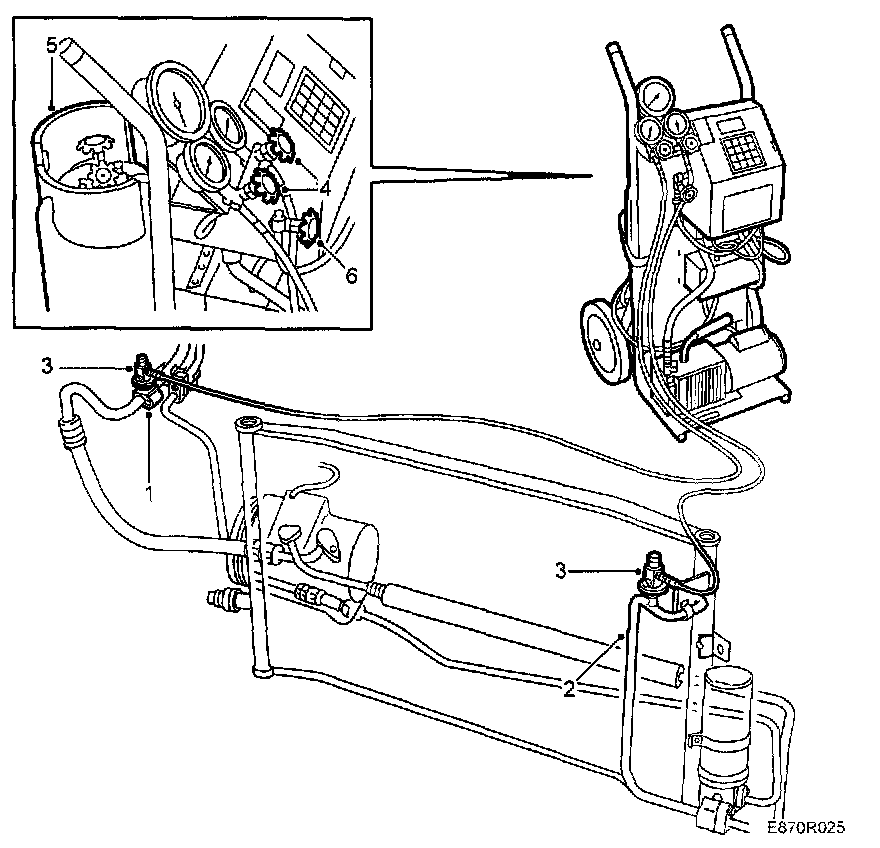 5
4
6
3
1
3
2
E870R025