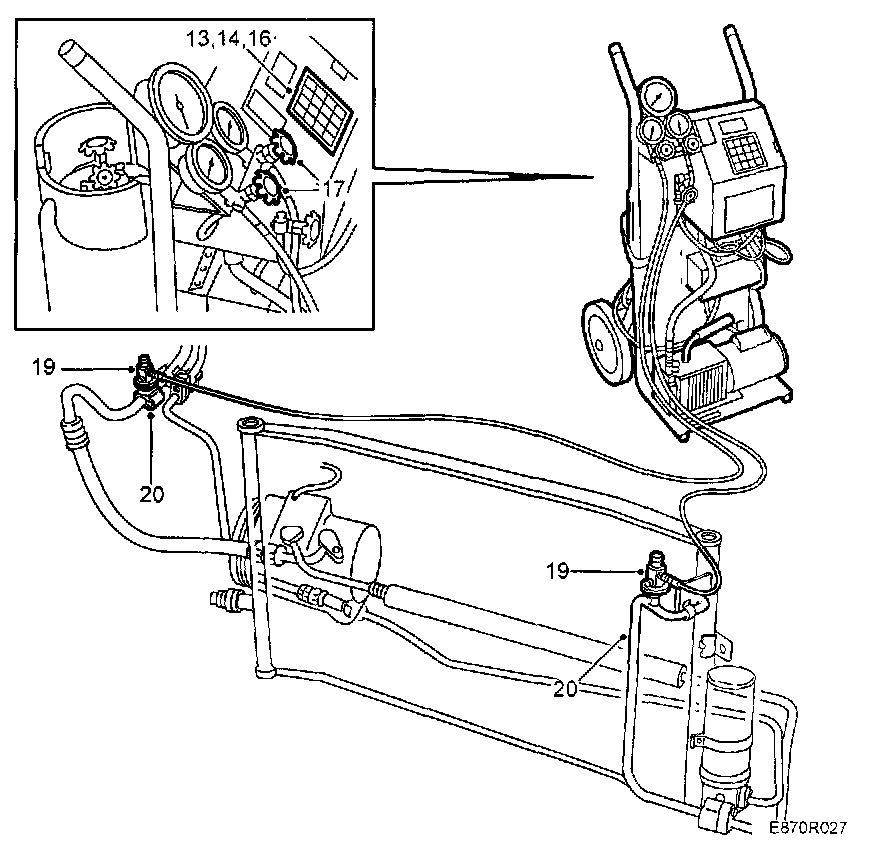 13,14,16
17
19
20
19
20
E870R027