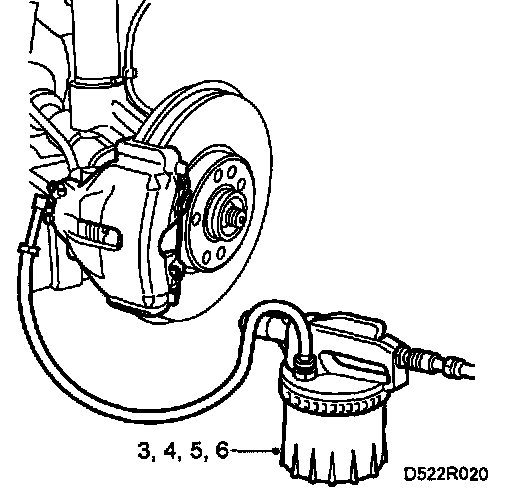 3, 4, 5, 6

D522R020