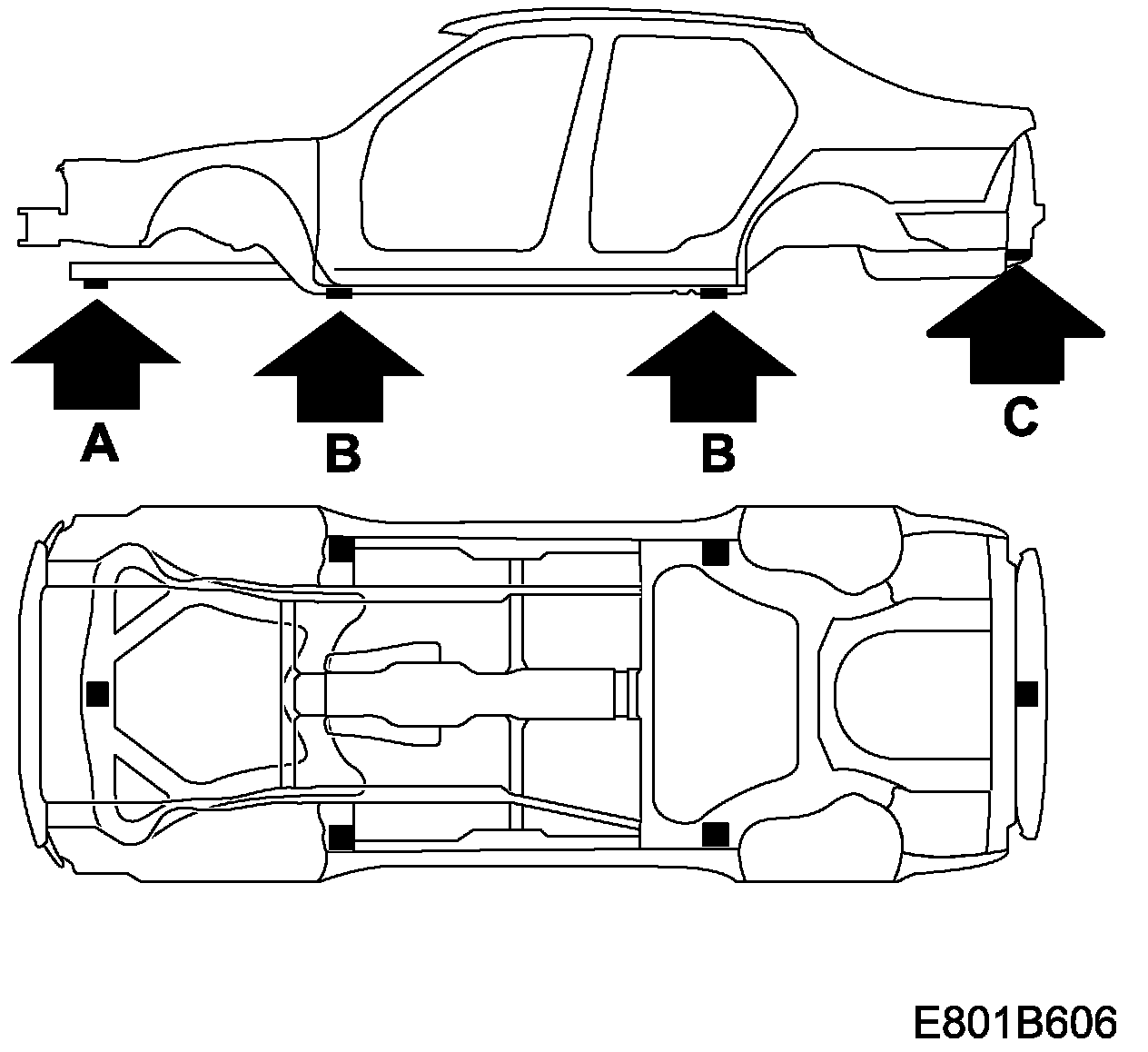 A B B C

E801B606