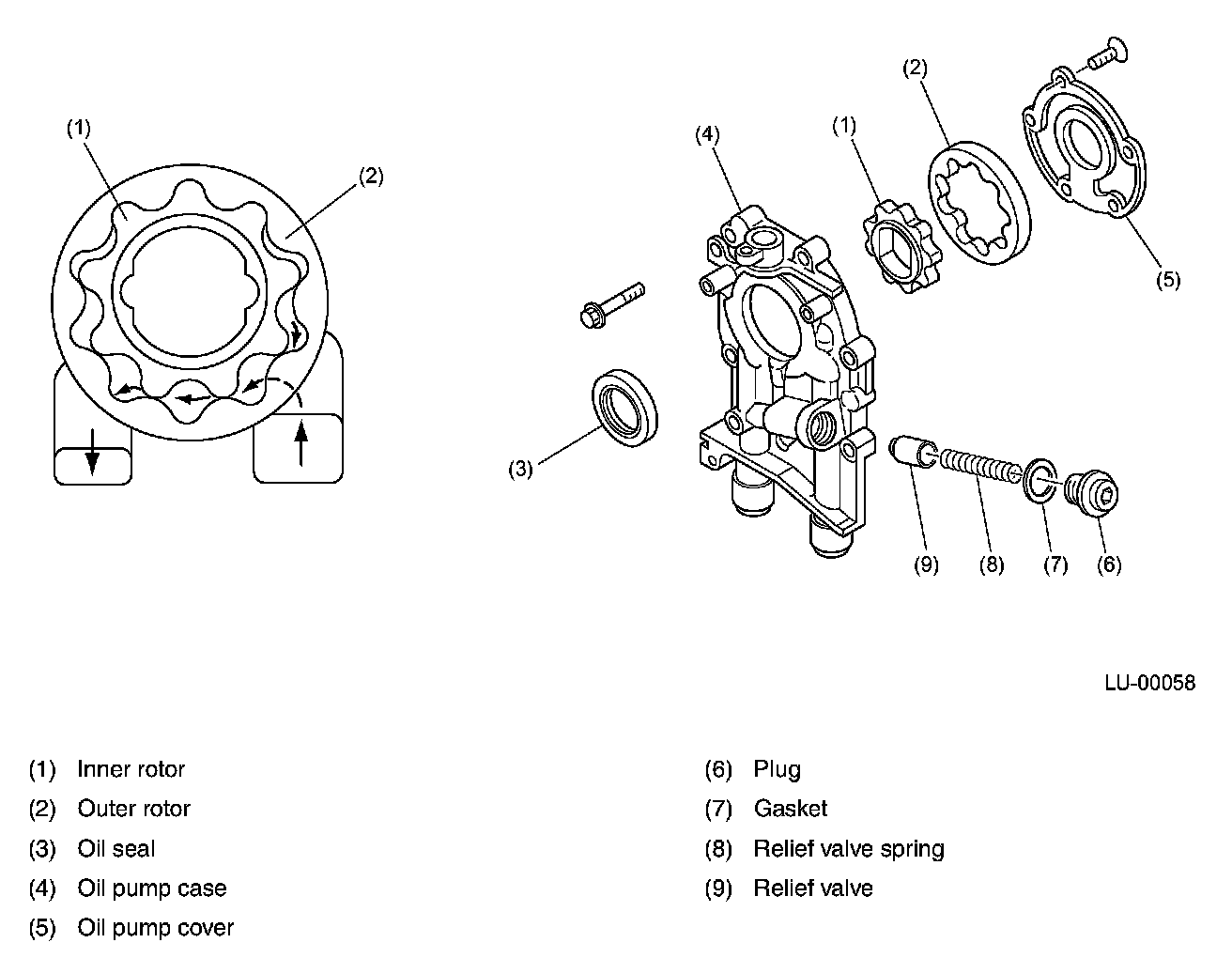 (1)
(2)
(4)
(1)
(2)
(5)
(3)
(9)
(8)
(7)
(6)

LU-00058

(1) Inner rotor
(2) Outer rotor
(3) Oil seal
(4) Oil pump case
(5) Oil pump cover

(6) Plug
(7) Gasket
(8) Relief valve spring
(9) Relief valve