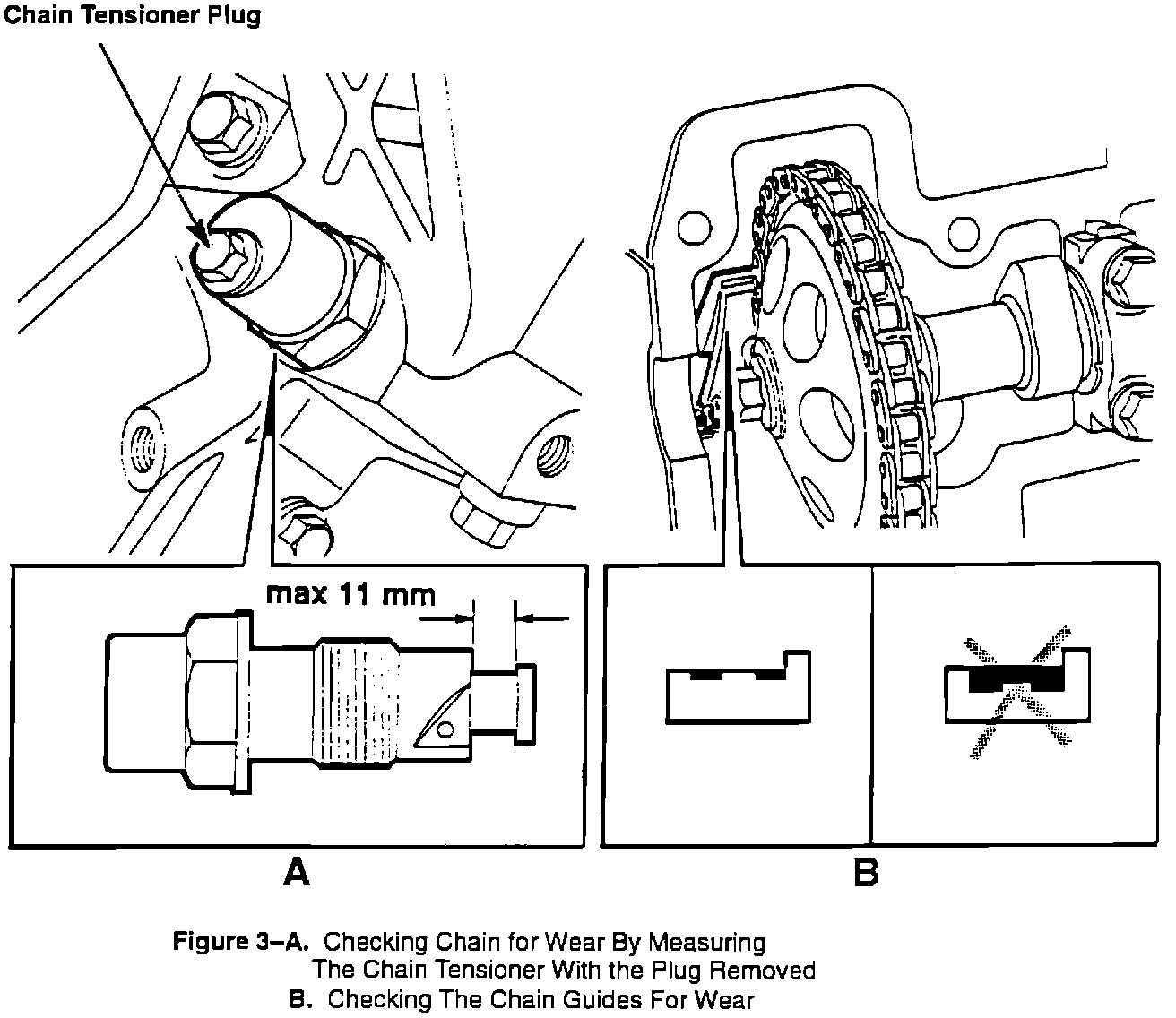 Chain Tensioner Plug

max 11 mm

A

B

Figure 3–A. Checking Chain for Wear By Measuring The Chain Tensioner With the Plug Removed
B. Checking The Chain Guides For Wear