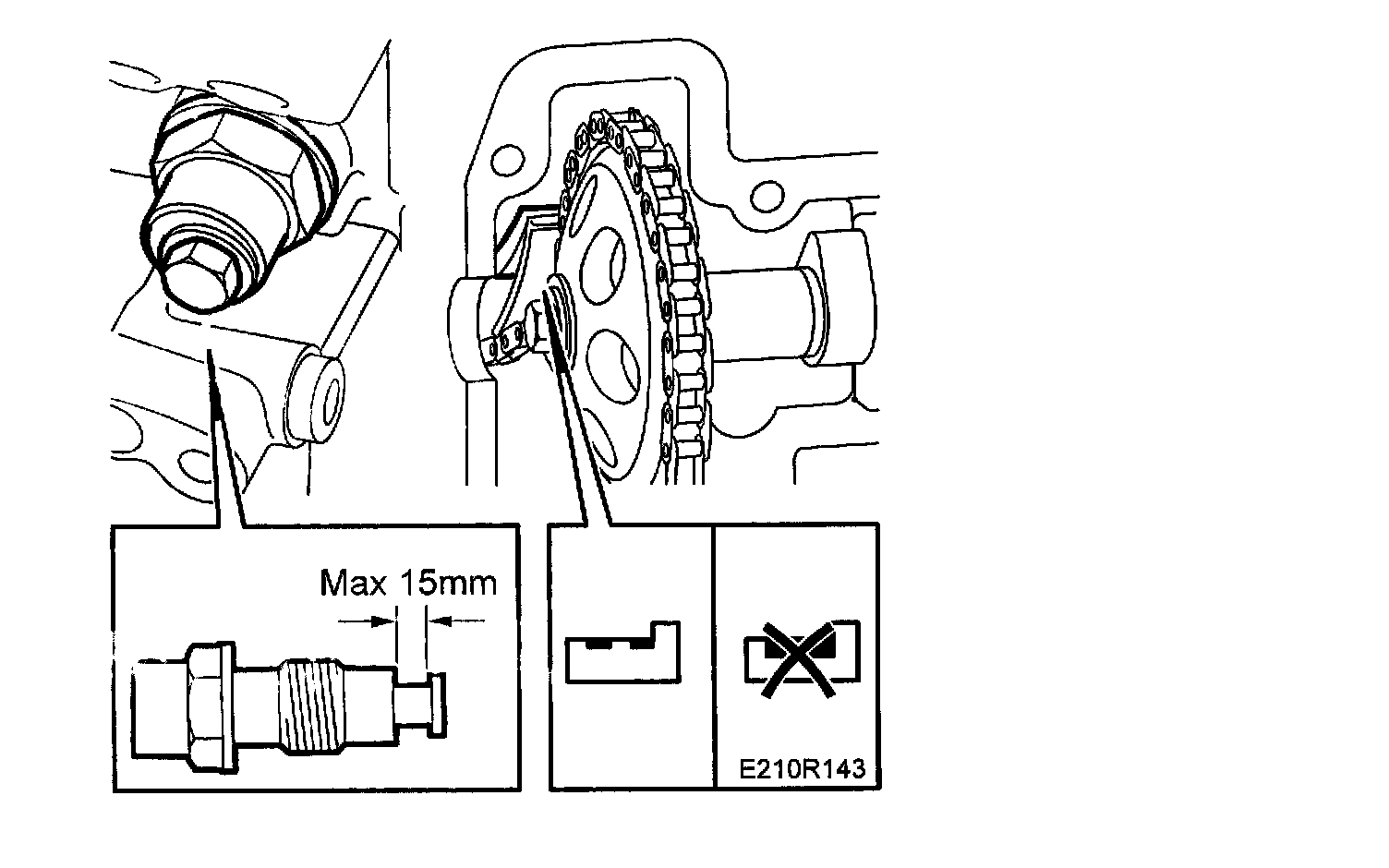 Max 15mm

E210R143