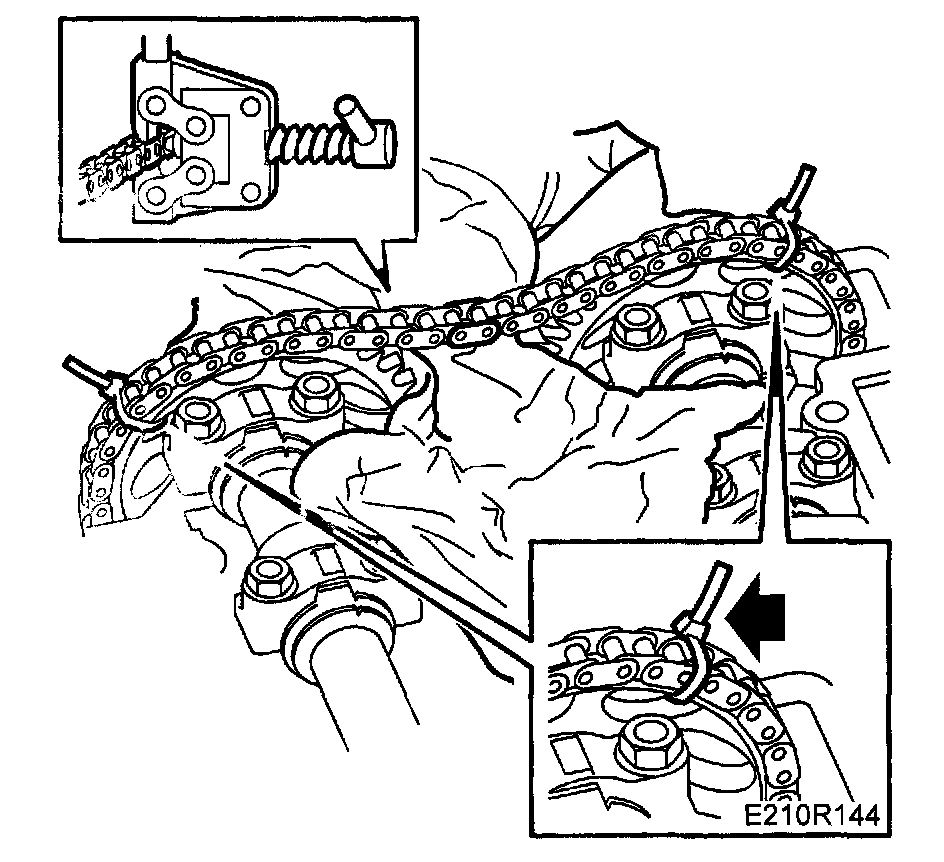 E210R144