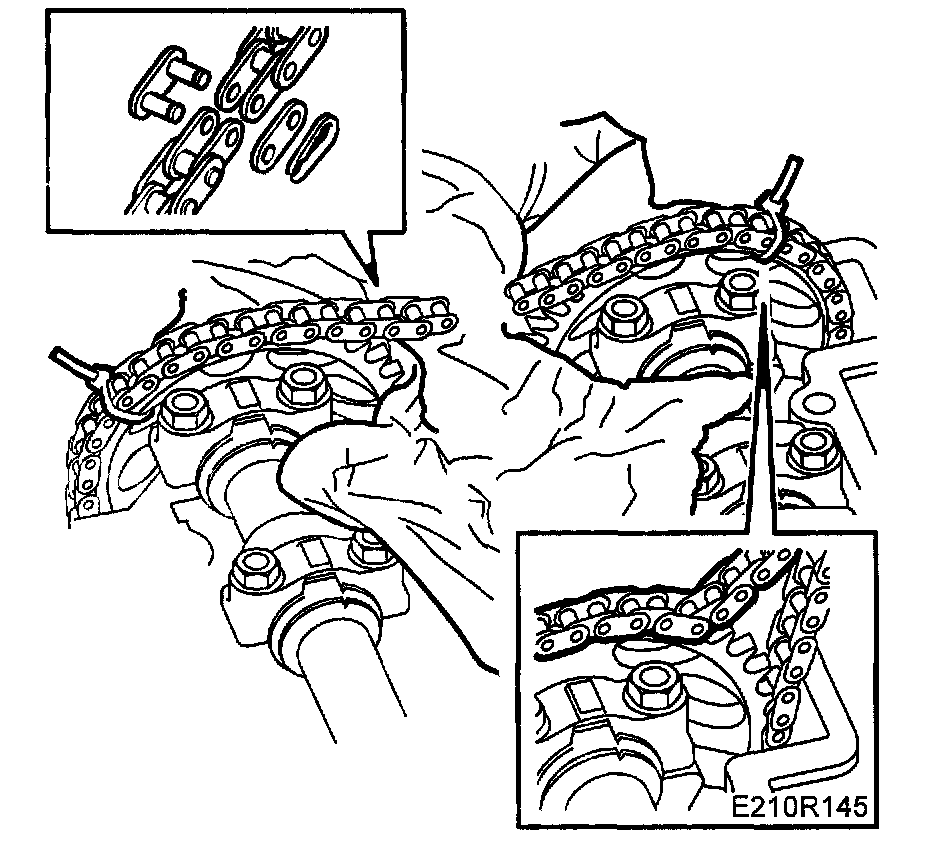 E210R145