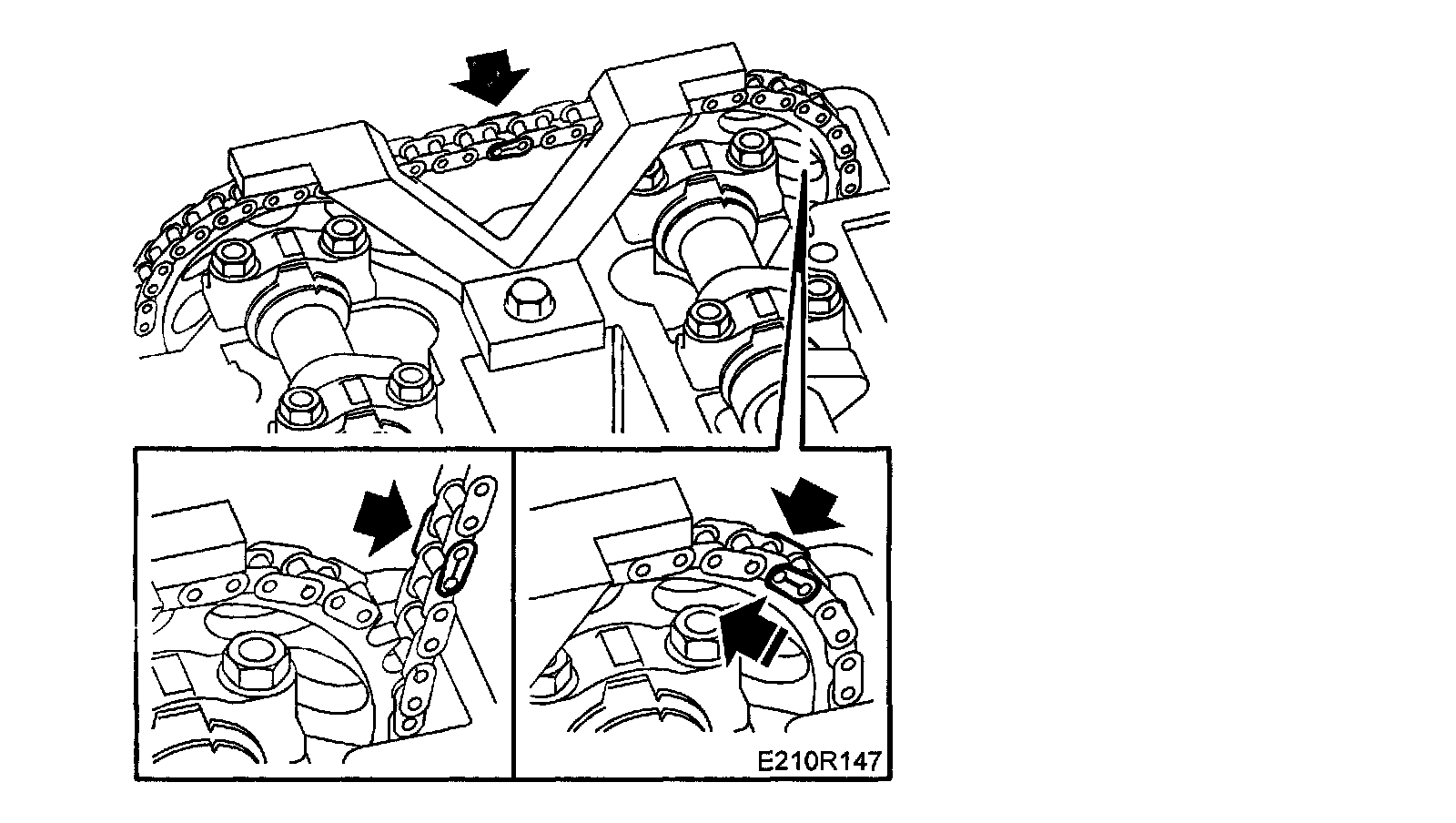 E210R147