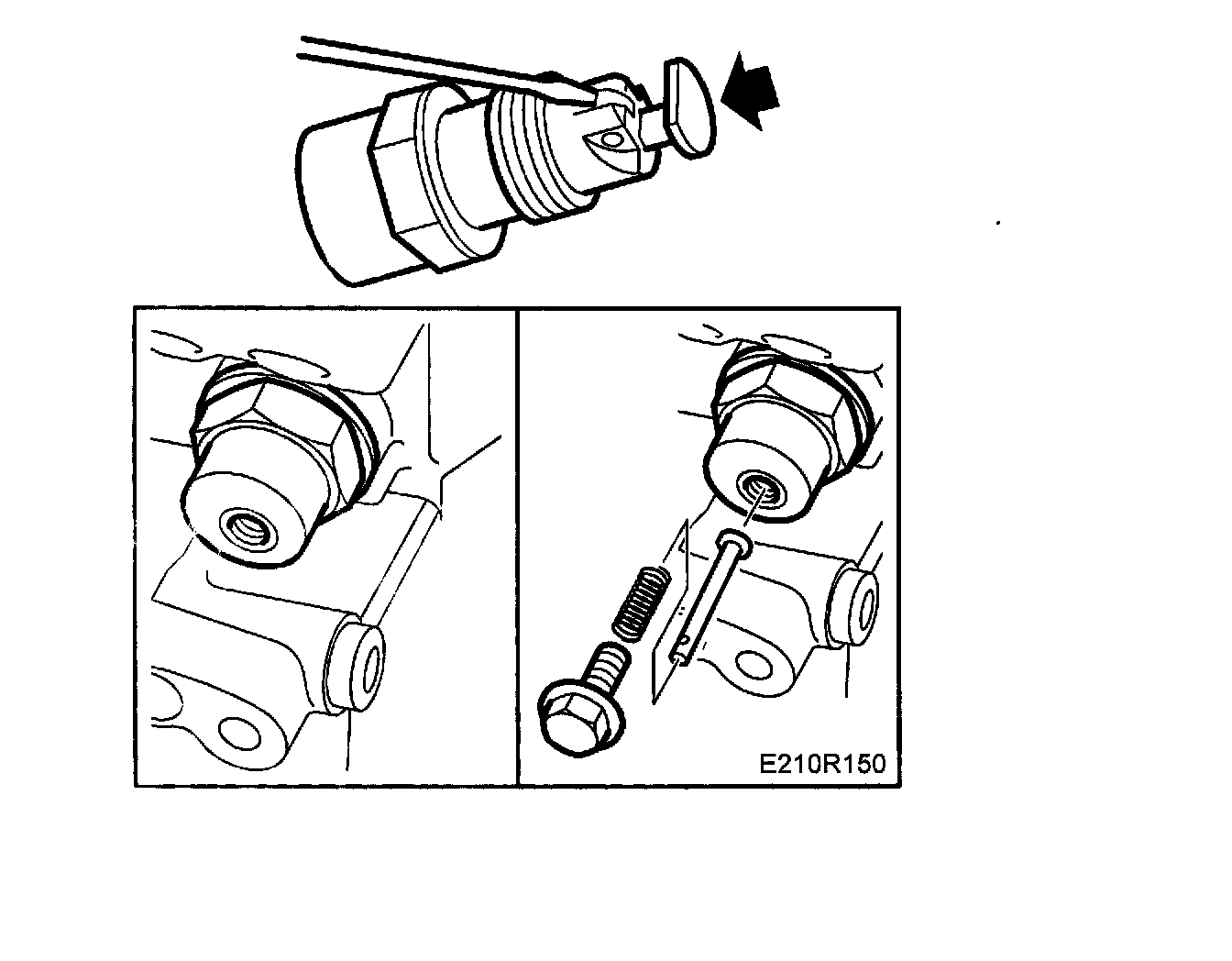 E210R150