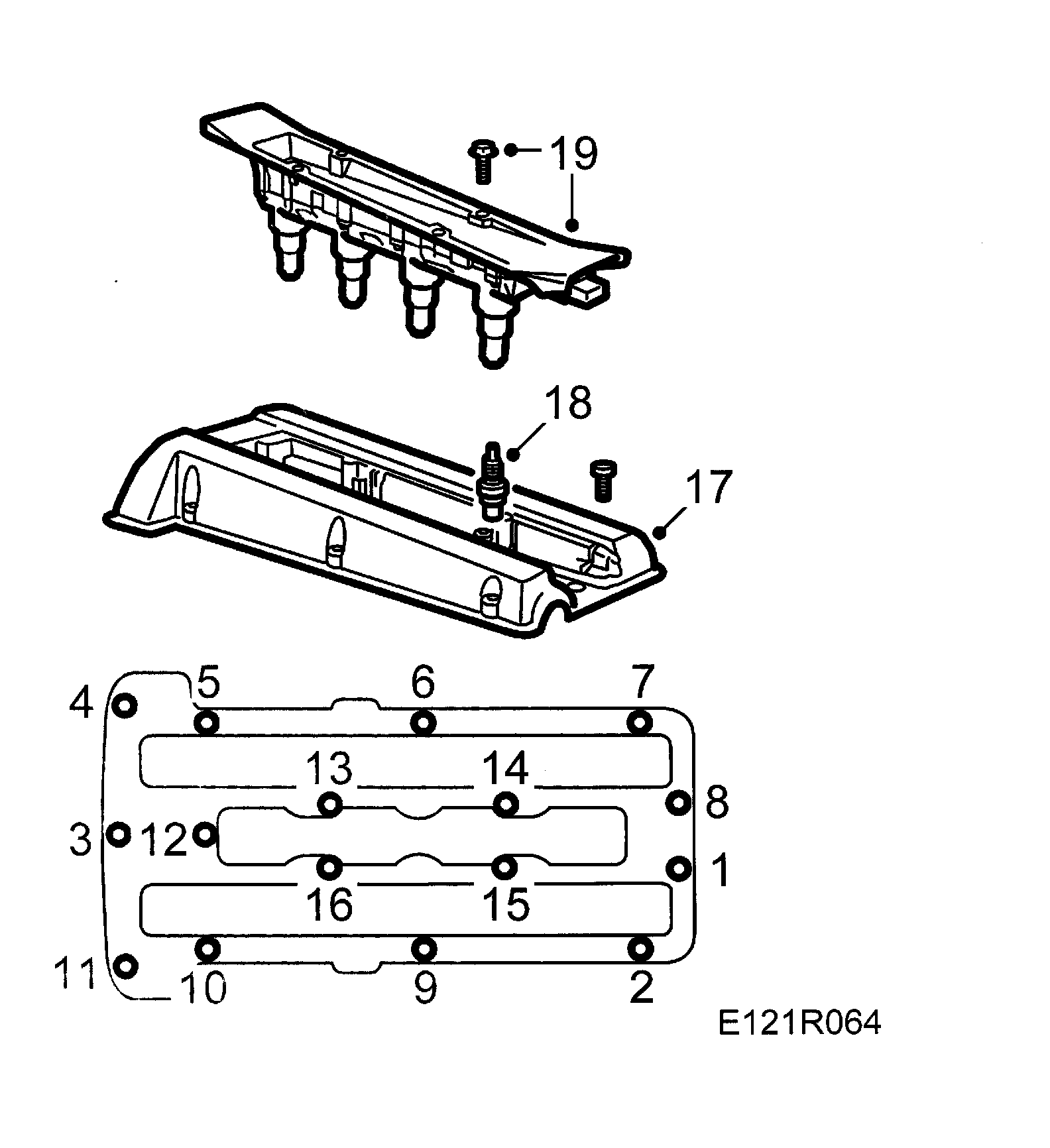 19

18

17

4 5 6 7

13 14

8

3 12

1

16 15

11 10 9 2

E121R064