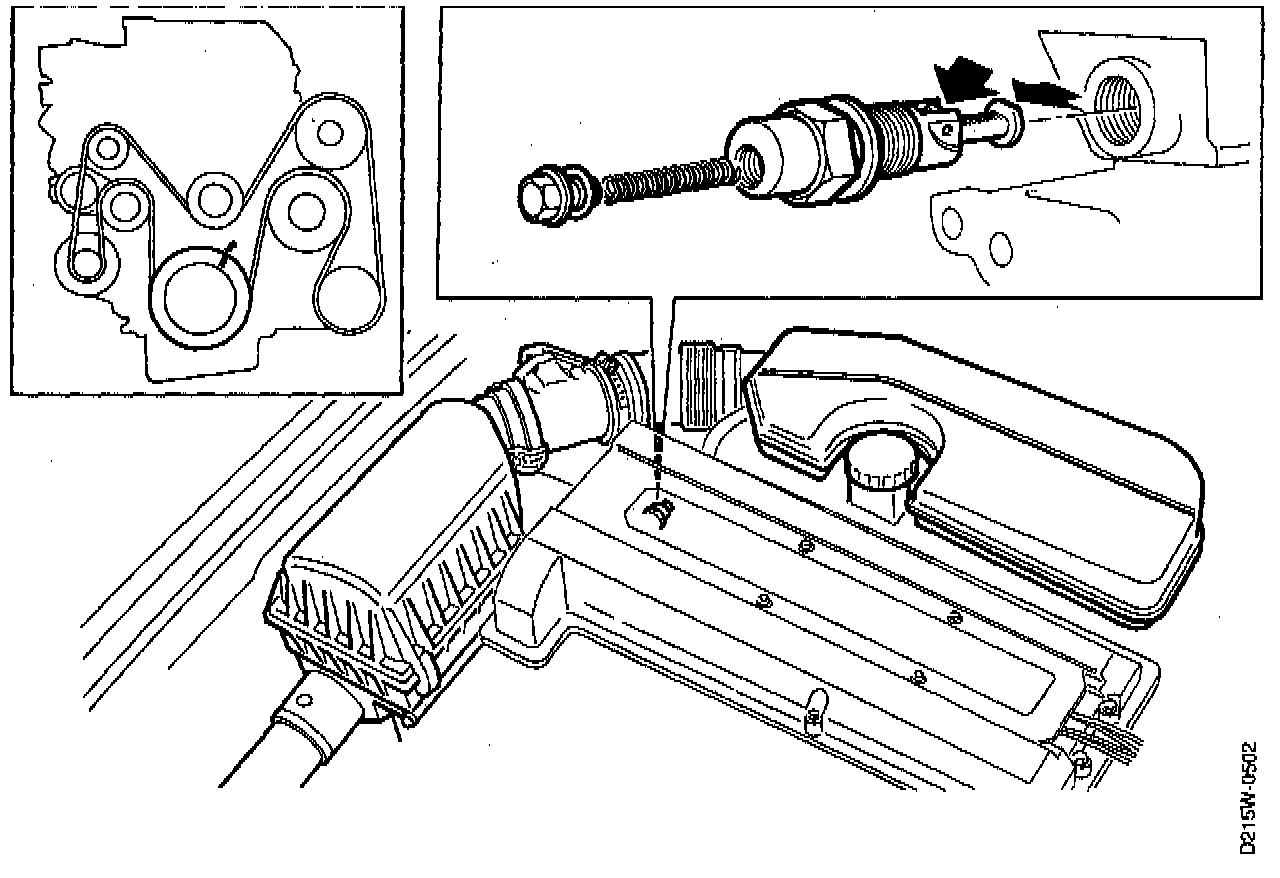 D215W-0502