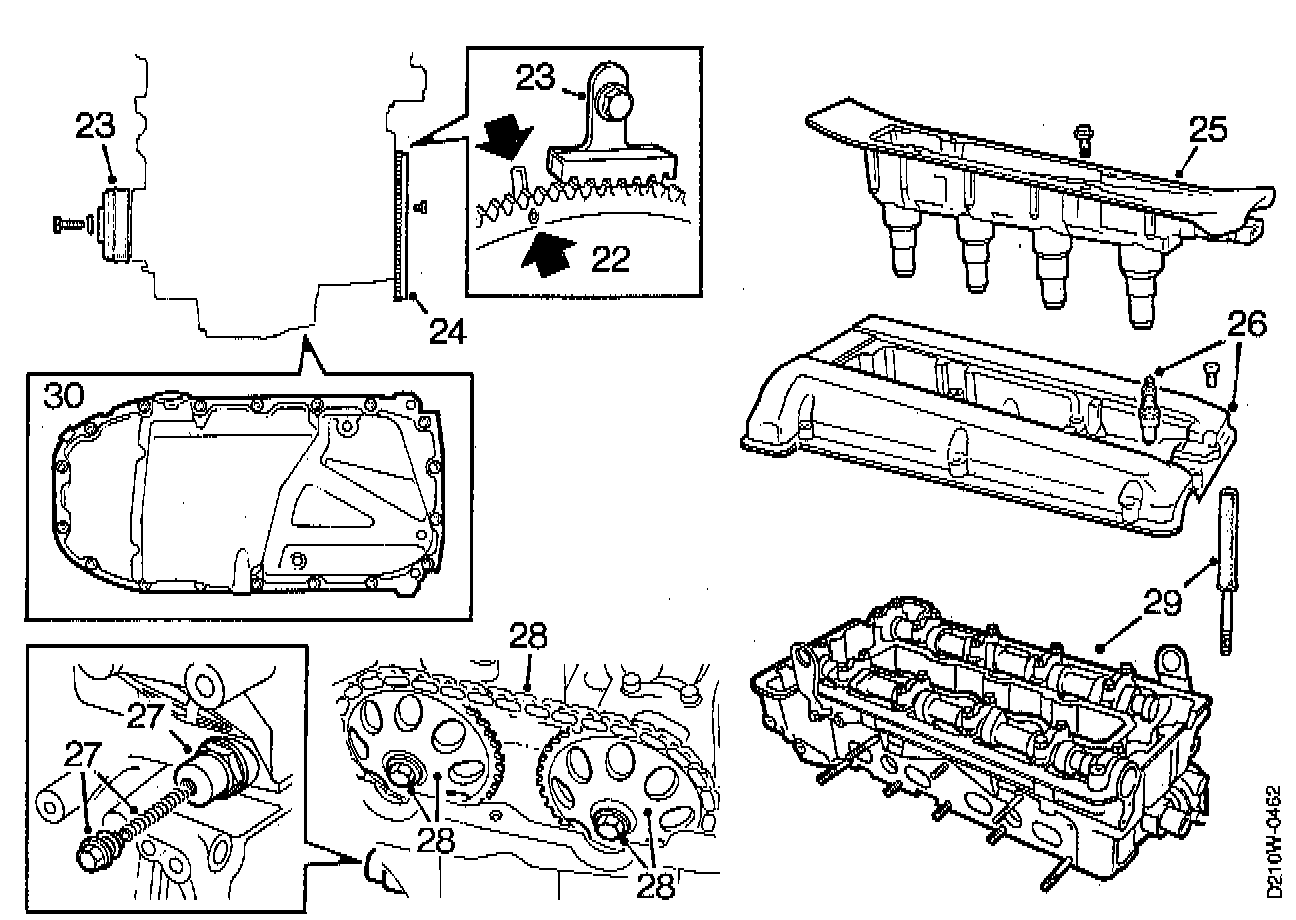 23
23
22
24
25
26
30
29
28
27
27
28
28
D210W-0462