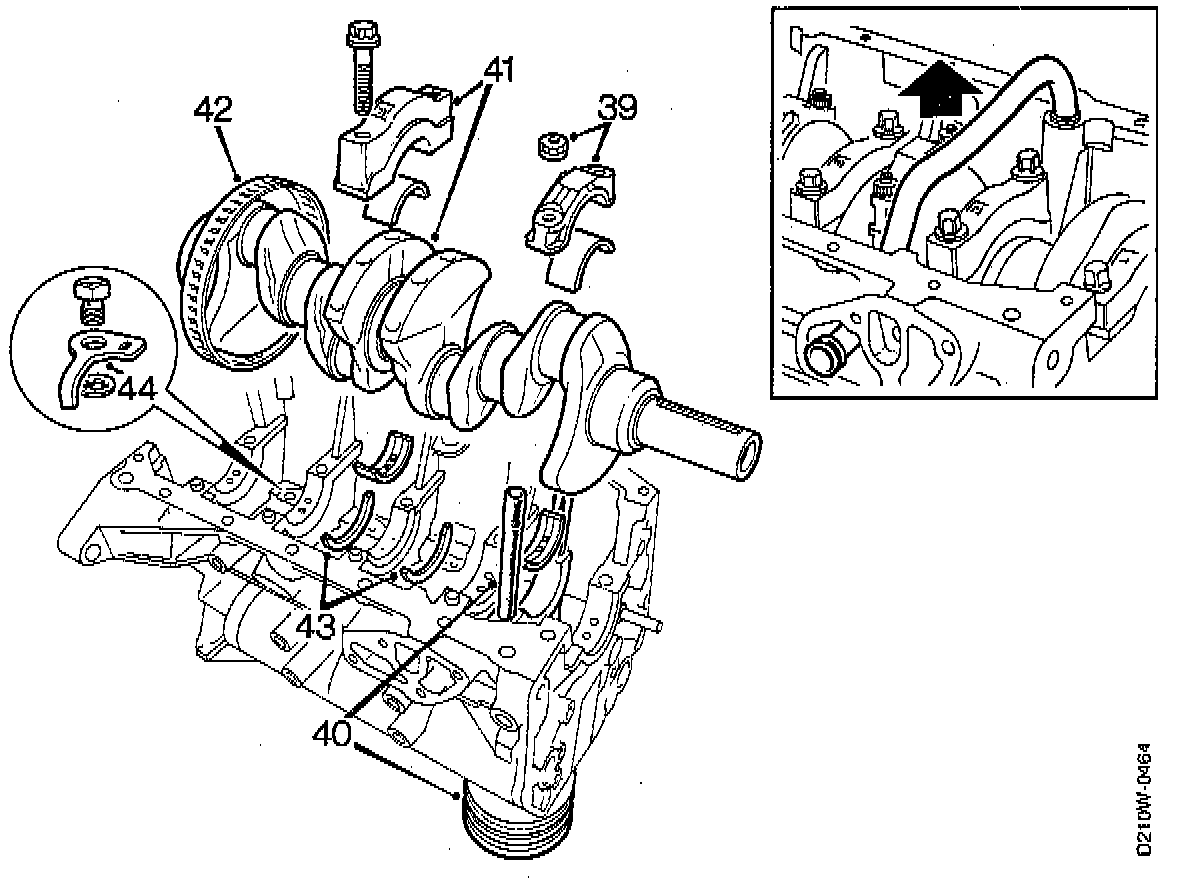 42
41
39
44
43
40
D210W-0464