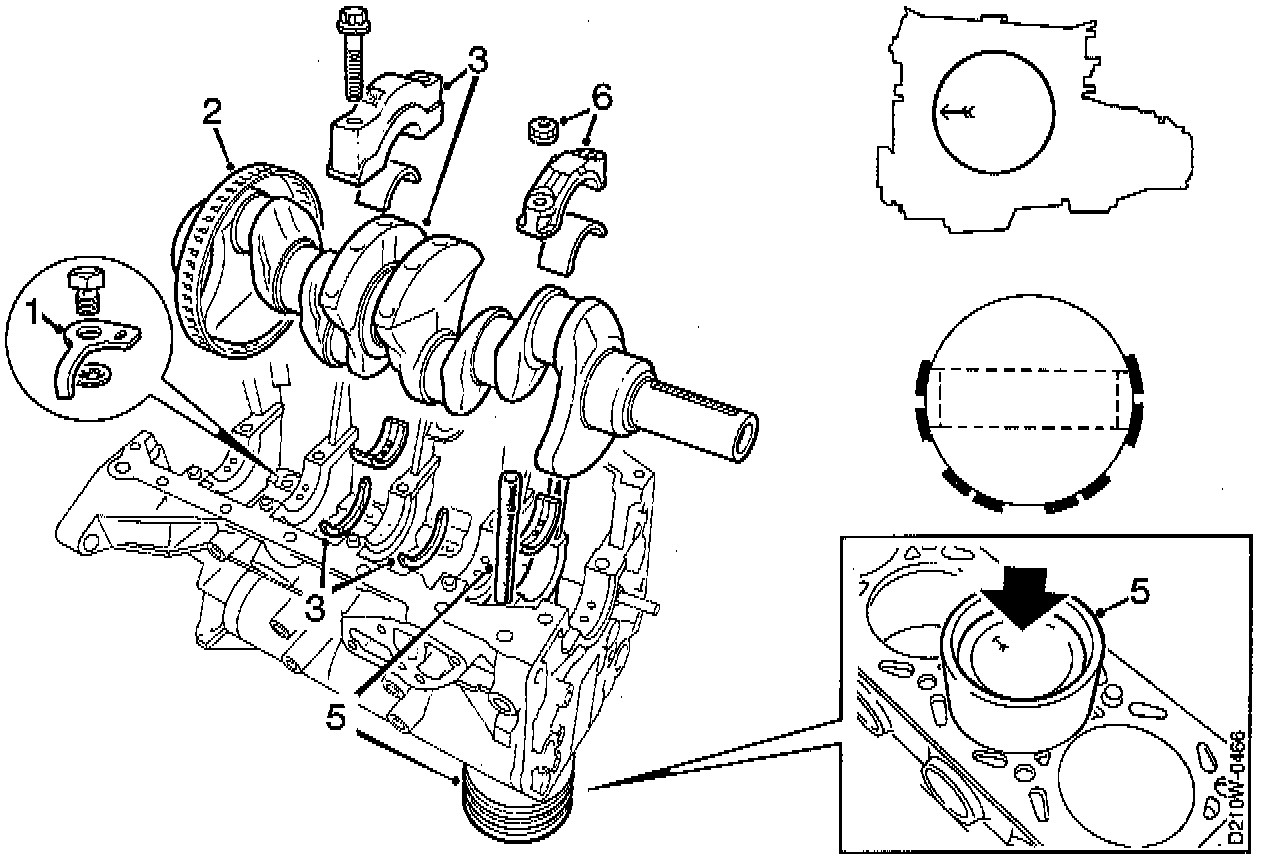 3
2
6
1
3
5
5
D210W-0466