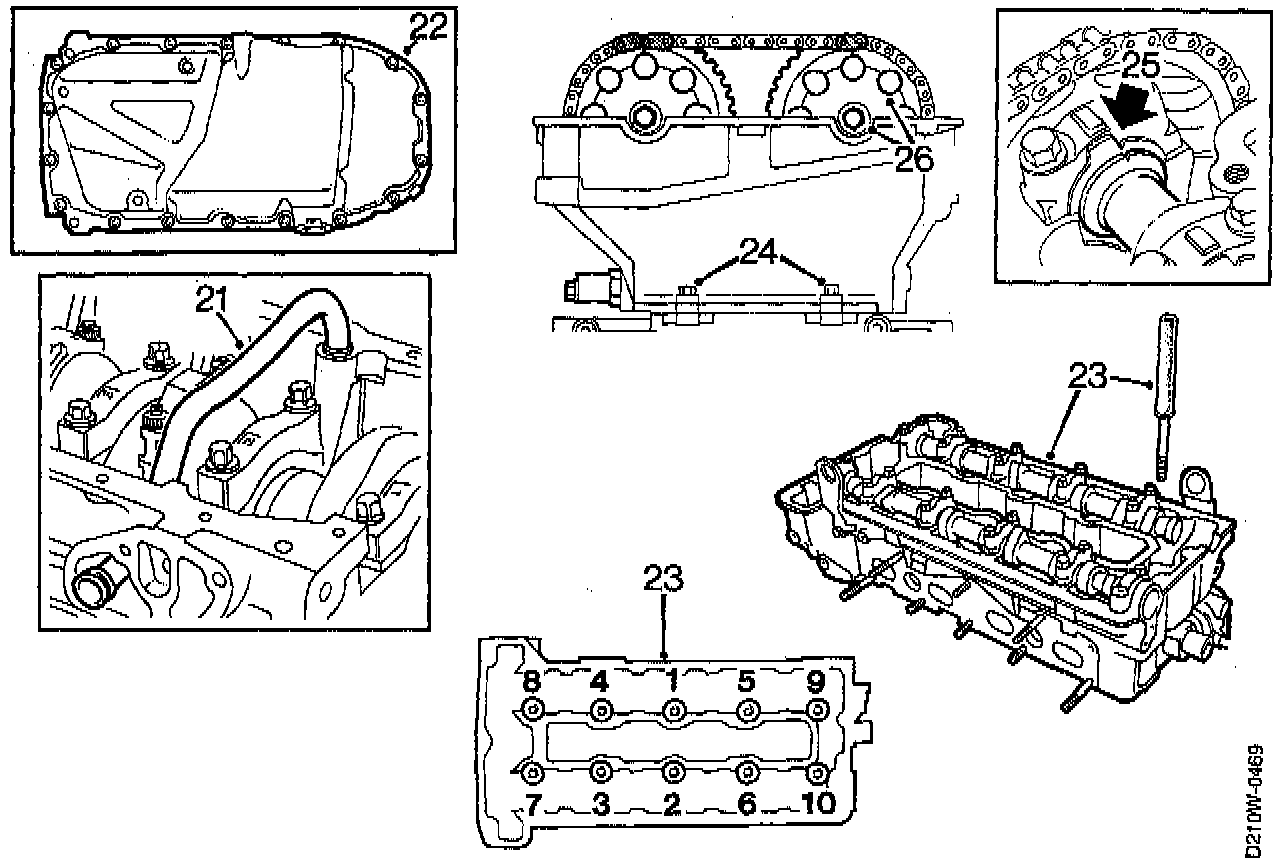 22

26

25

24

21

23

23

8 4 1 5 9

7 3 2 6 10

D210W-0469