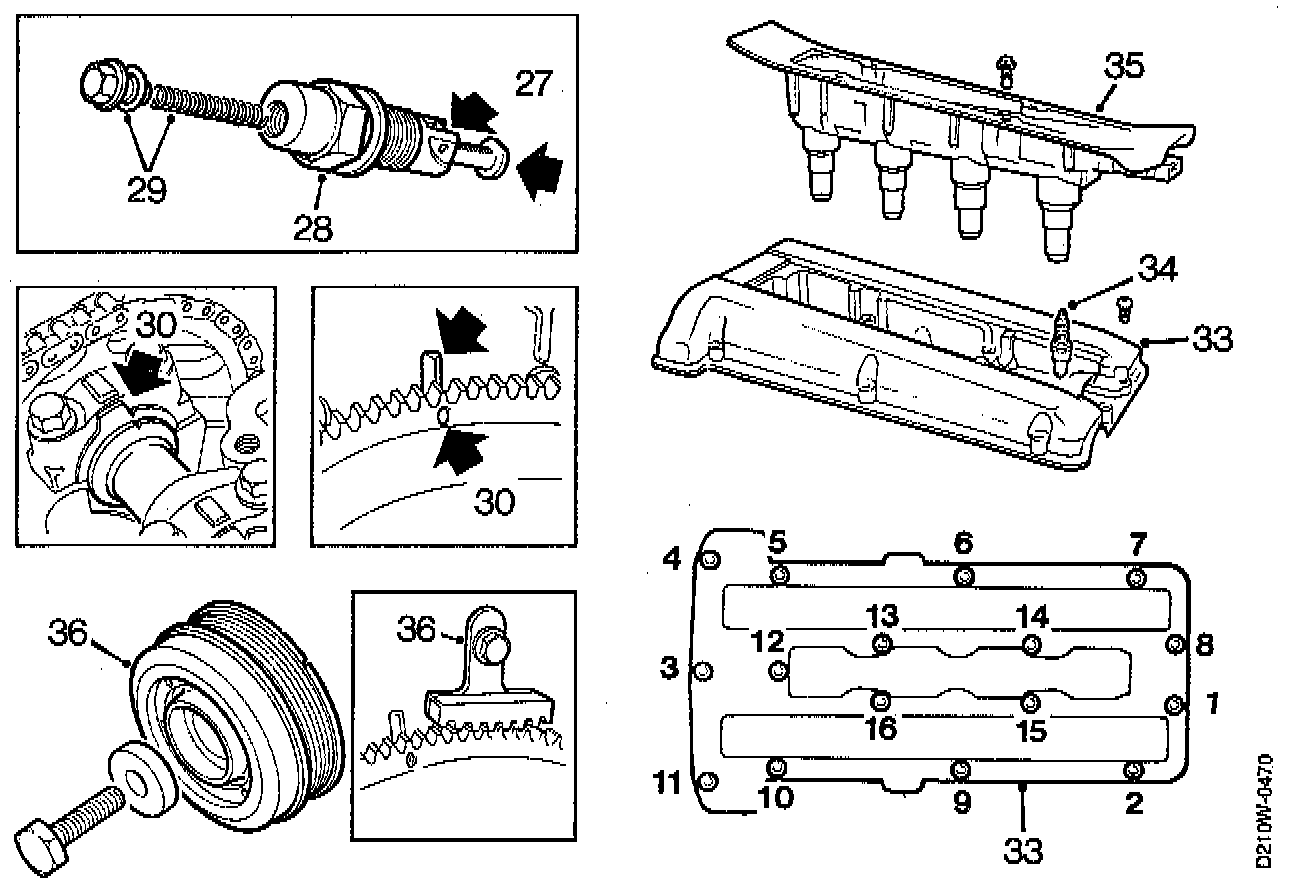 27
29
28
30
30
36
36
35
34
33
4
5
6
7
13
14
12
8
3
1
16
15
11
10
9
2
33
D210W-0470