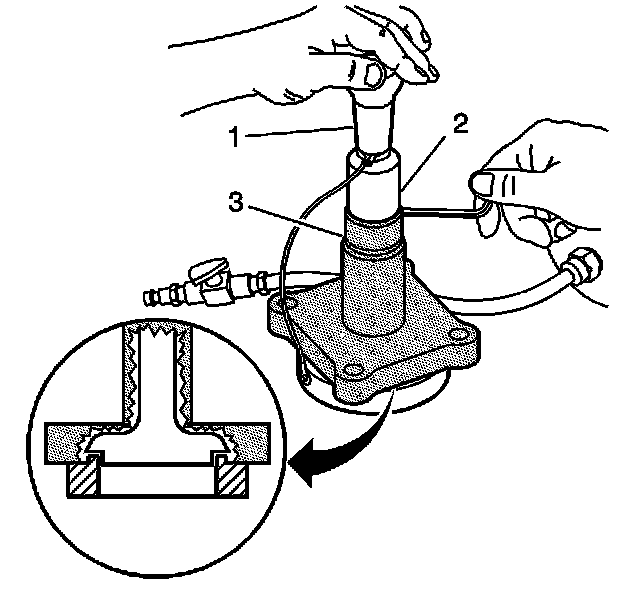 1
2
3