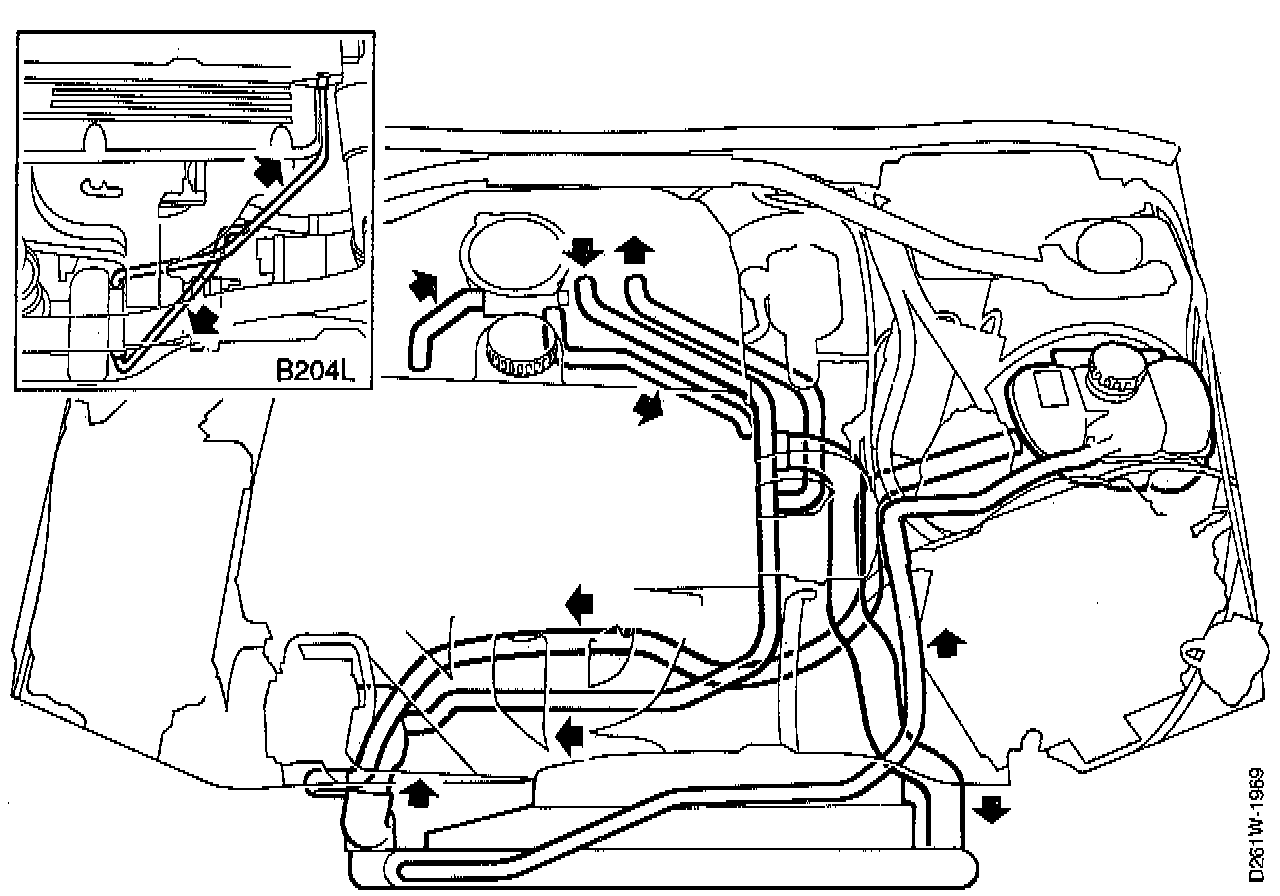 B204L

D261W-1969