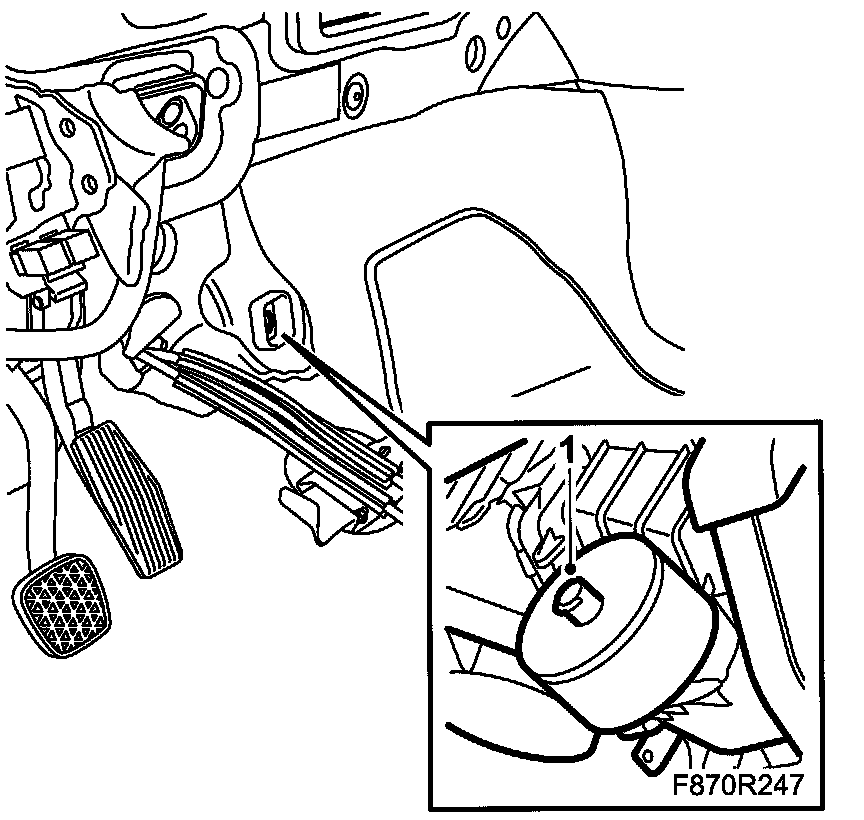 1
F870R247